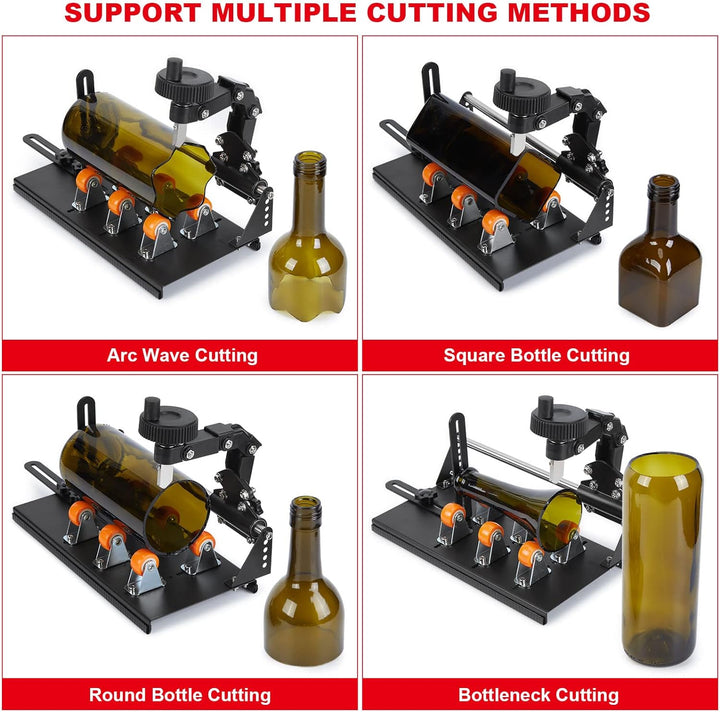 SUPPORT MULTIPLE CUTTING METHODS

Arc Wave Cutting

Square Bottle Cutting

Round Bottle Cutting

Bottleneck Cutting