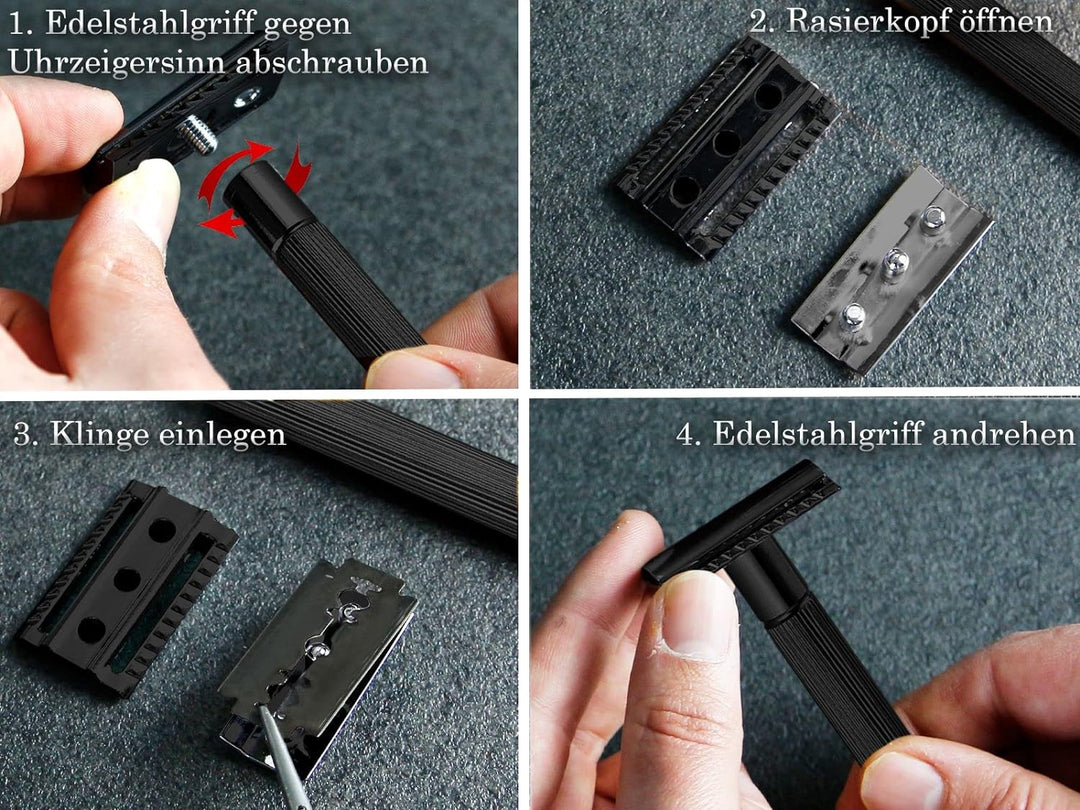 1. Edelstahlgriff gegen Uhrzeigersinn abschrauben

2. Rasierkopf öffnen

3. Klinge einlegen

4. Edelstahlgriff andrehen