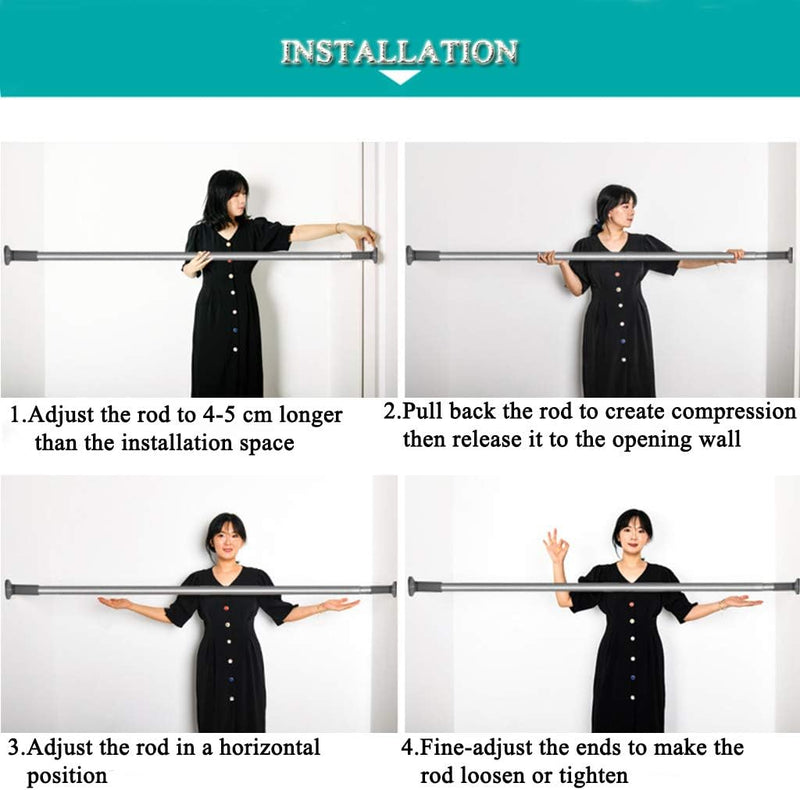 INSTALLATION

1.Adjust the rod to 4-5 cm longer than the installation space

2.Pull back the rod to create compression then release it to the opening wall

3.Adjust the rod in a horizontal position

4.Fine-adjust the ends to make the rod loosen or tighten