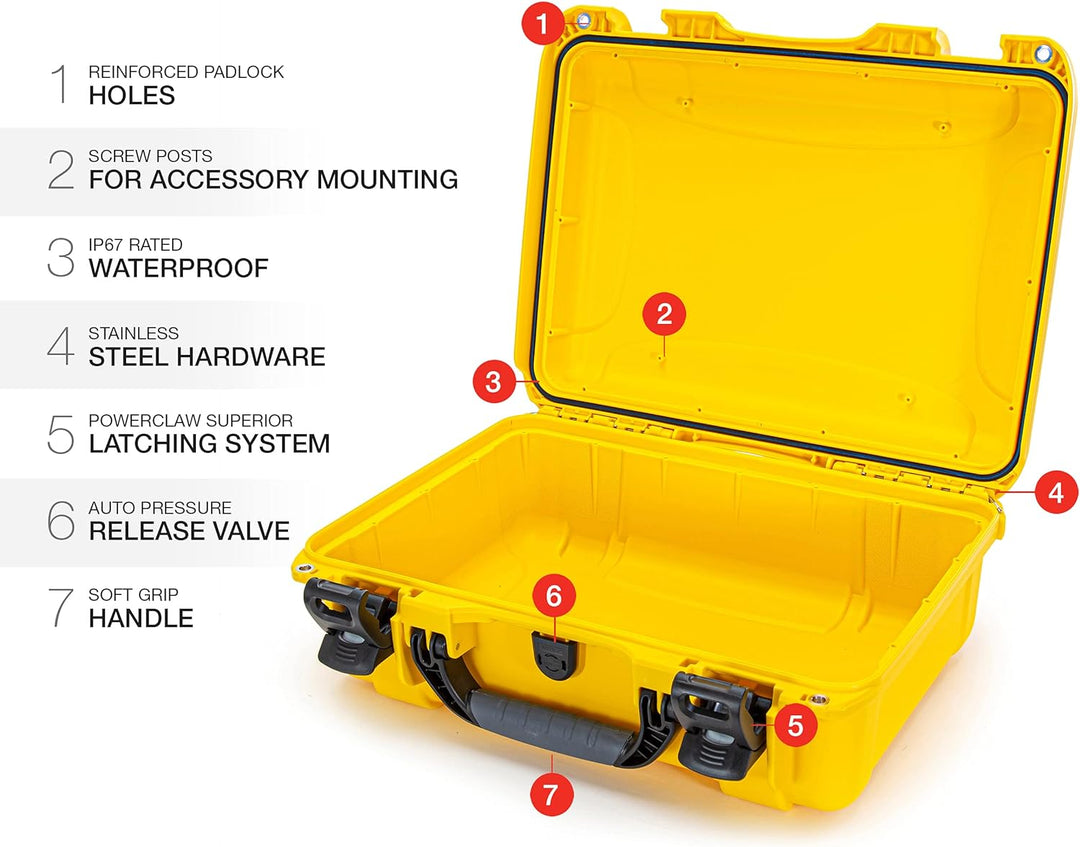 1 REINFORCED PADLOCK
HOLES

2 SCREW POSTS
FOR ACCESSORY MOUNTING

3 IP67 RATED
WATERPROOF

4 STAINLESS
STEEL HARDWARE

5 POWERCLAW SUPERIOR
LATCHING SYSTEM

6 AUTO PRESSURE
RELEASE VALVE

7 SOFT GRIP
HANDLE

1
2
3
4
6
5
7