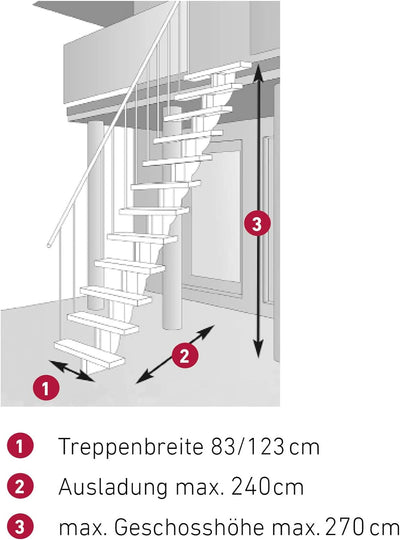 3

2

1

1 Treppenbreite 83/123 cm

2 Ausladung max. 240cm

3 max. Geschosshöhe max. 270 cm