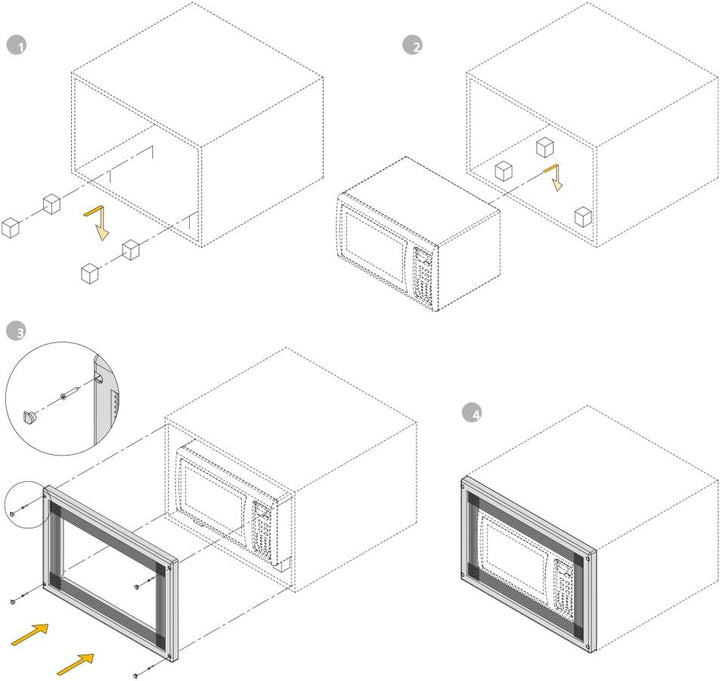 1

2

3

4