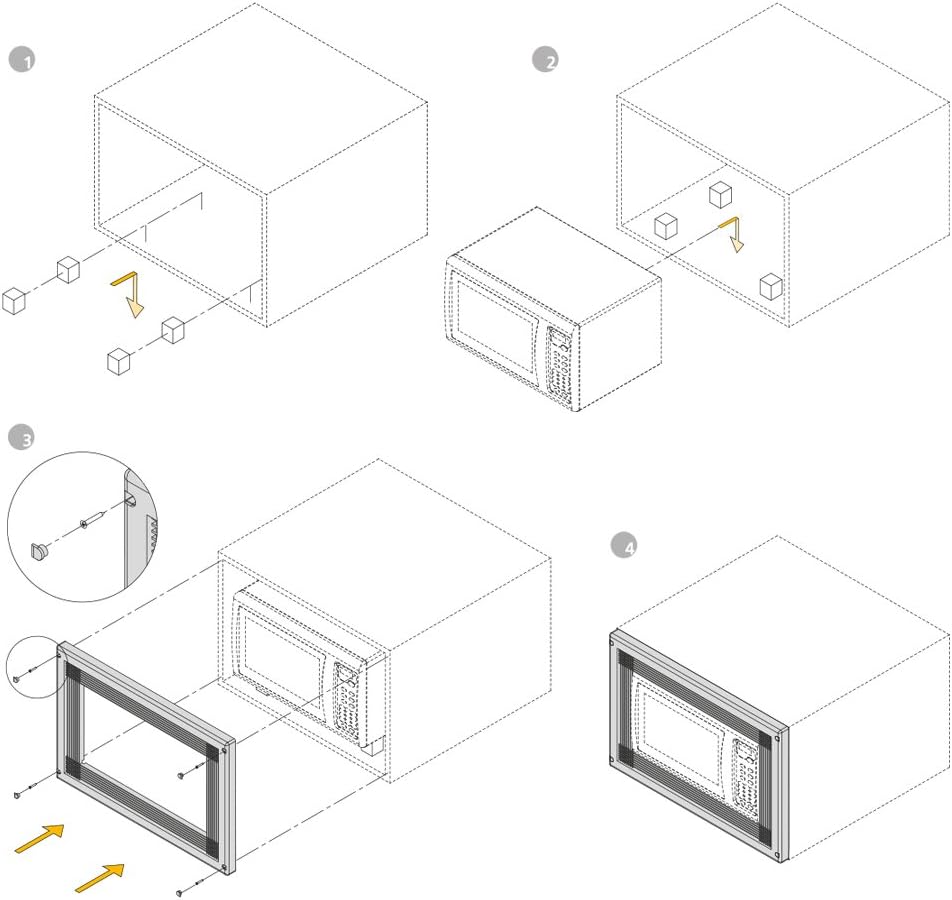 1
2
3
4