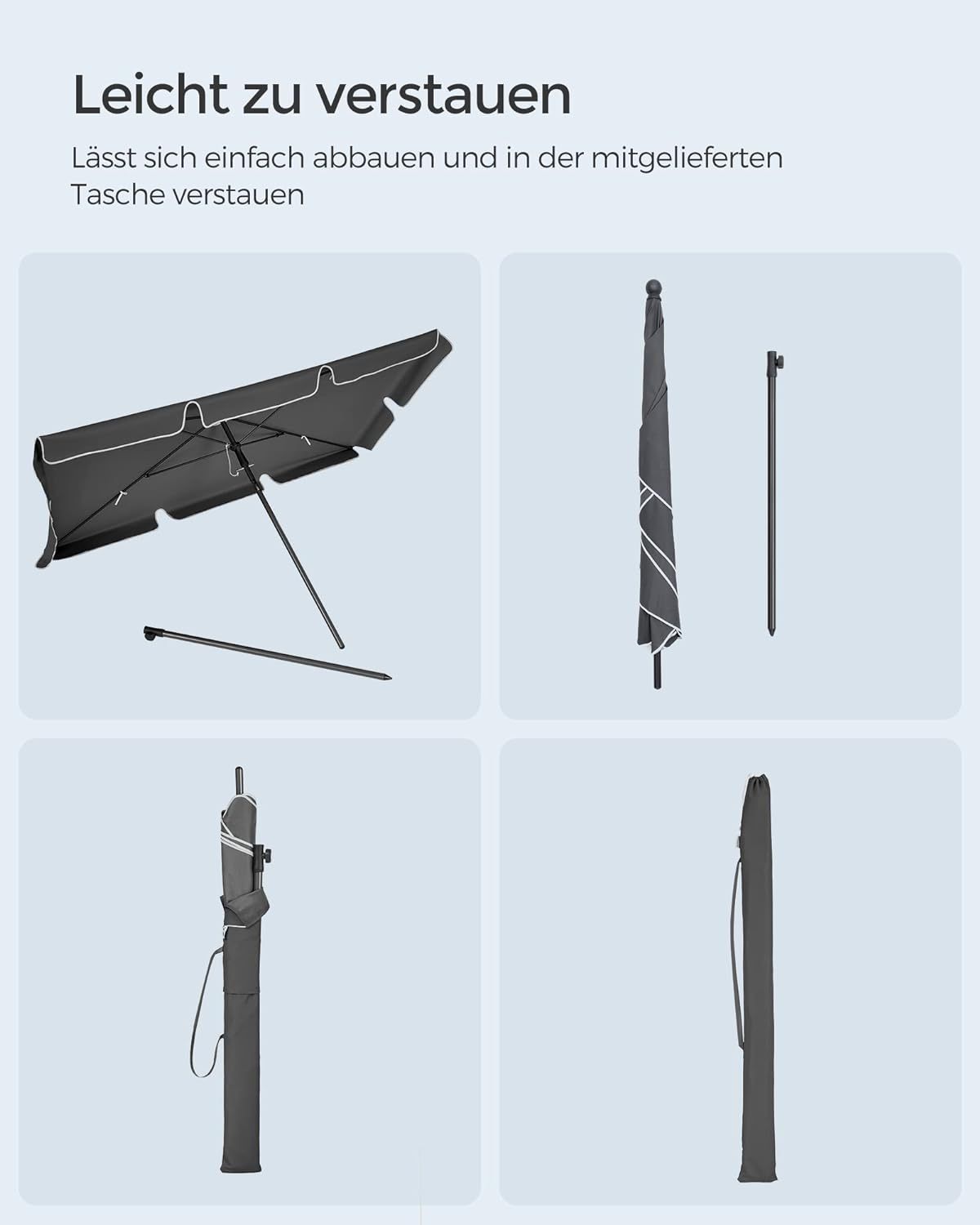 Leicht zu verstauen

Lässt sich einfach abbauen und in der mitgelieferten Tasche verstauen