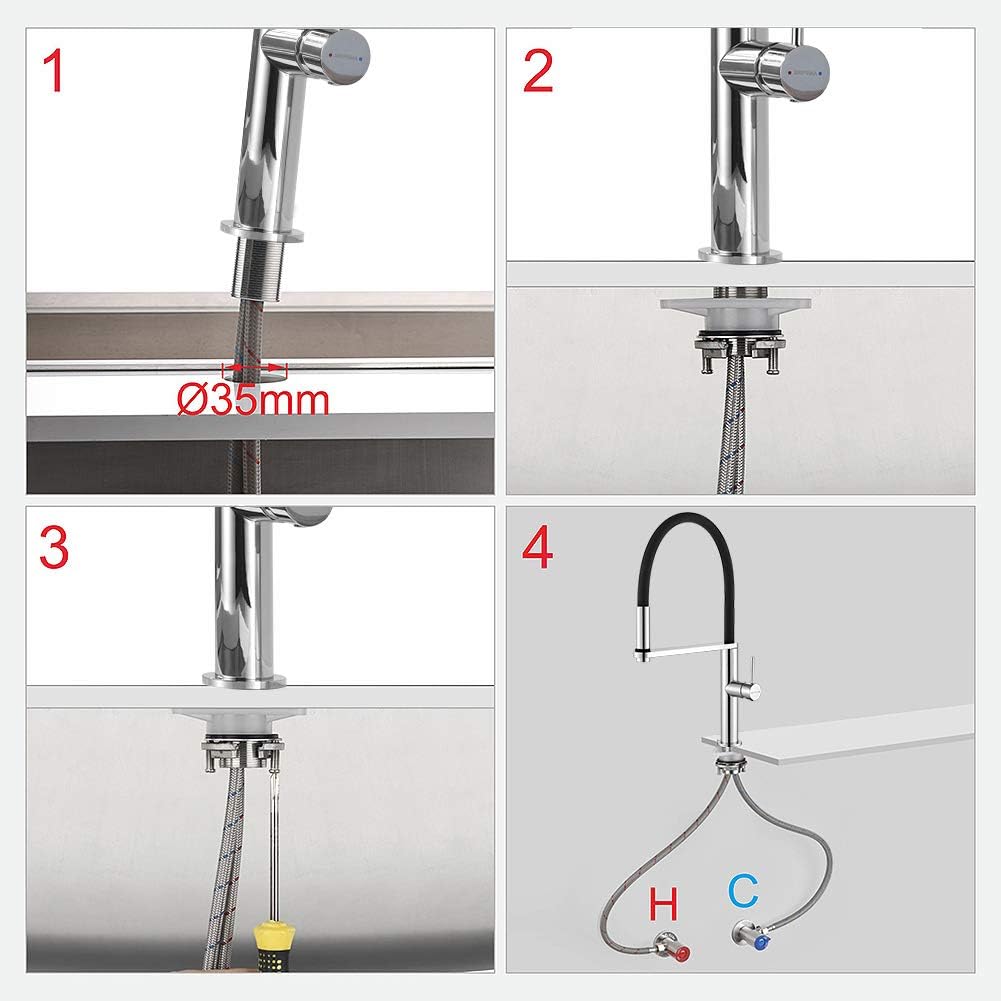 1

Ø35mm

2

3

4

H

C