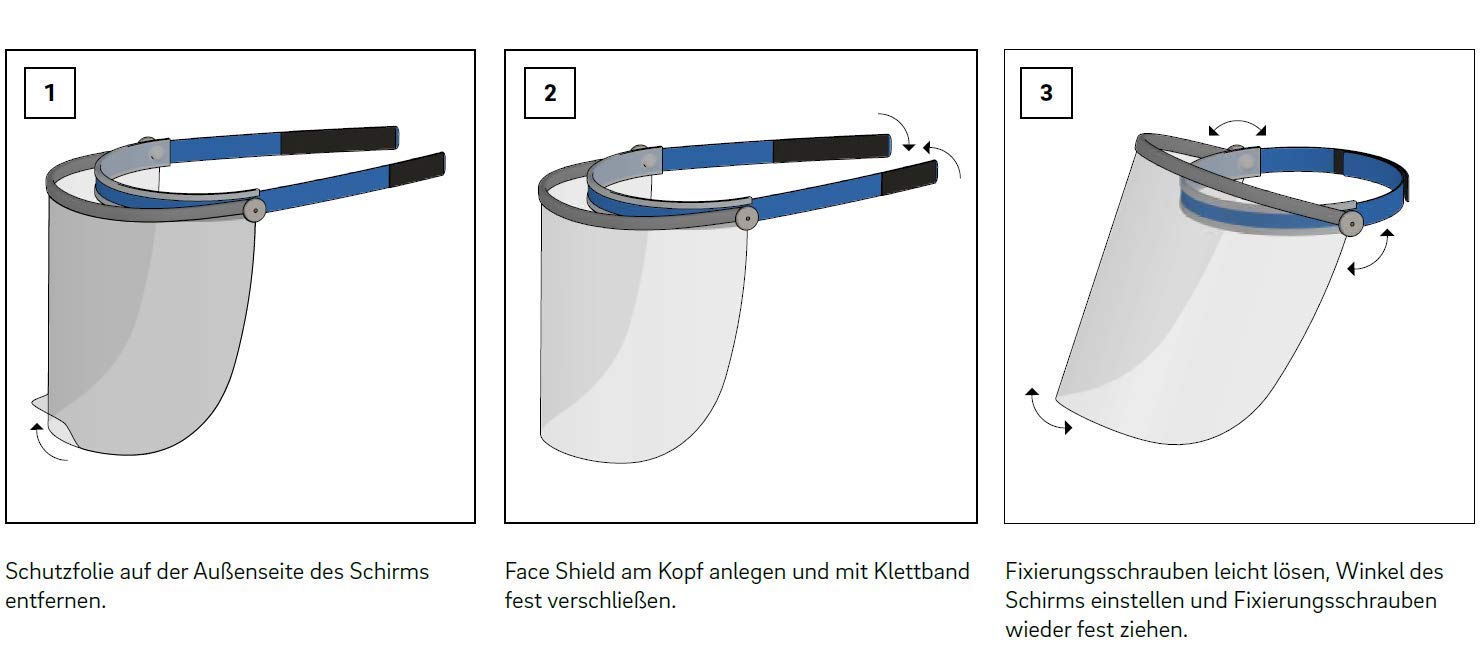 1

Schutzfolie auf der Außenseite des Schirms entfernen.

2

Face Shield am Kopf anlegen und mit Klettband fest verschließen.

3

Fixierungsschrauben leicht lösen, Winkel des Schirms einstellen und Fixierungsschrauben wieder fest ziehen.