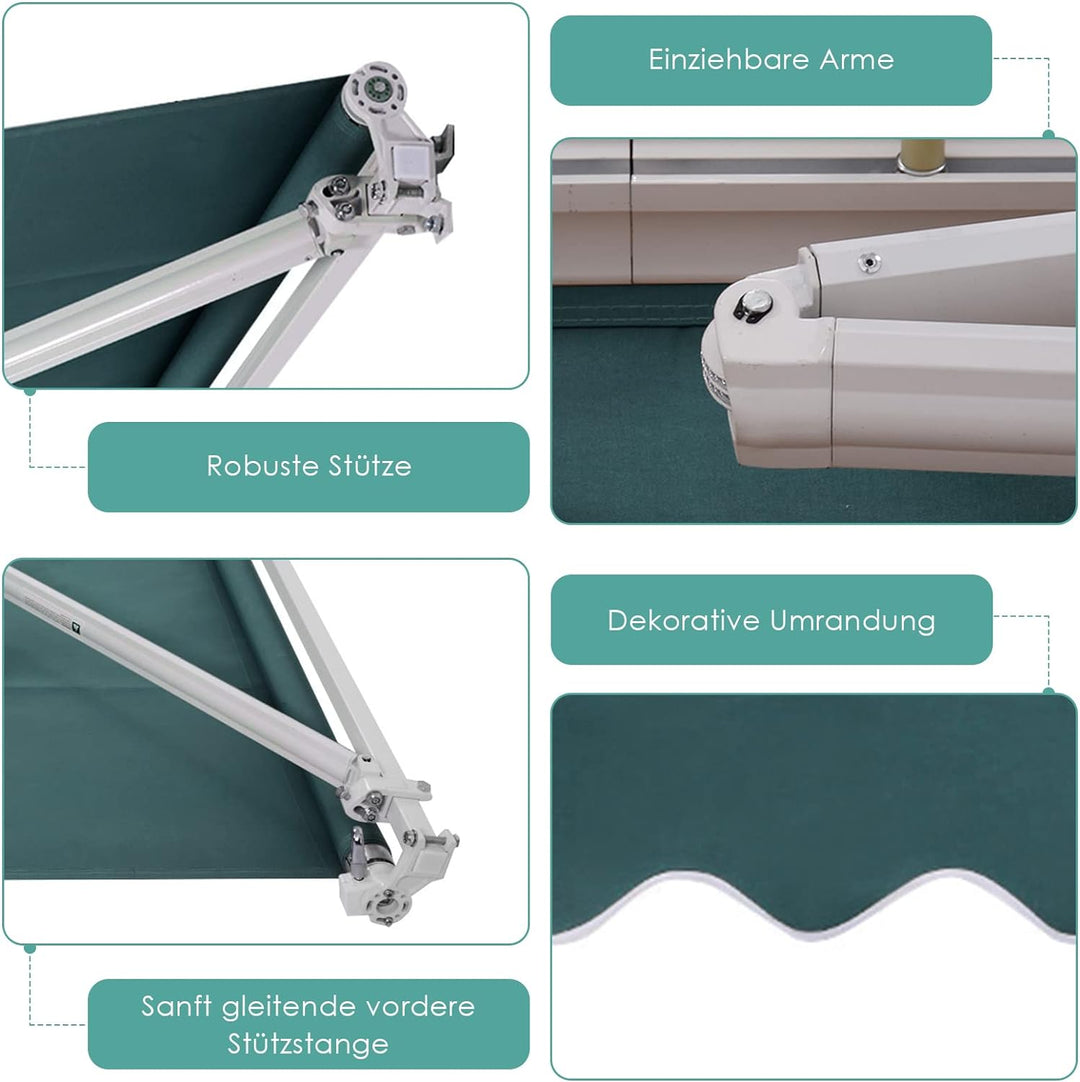 Einziehbare Arme

Robuste Stütze

Dekorative Umrandung

Sanft gleitende vordere Stützstange