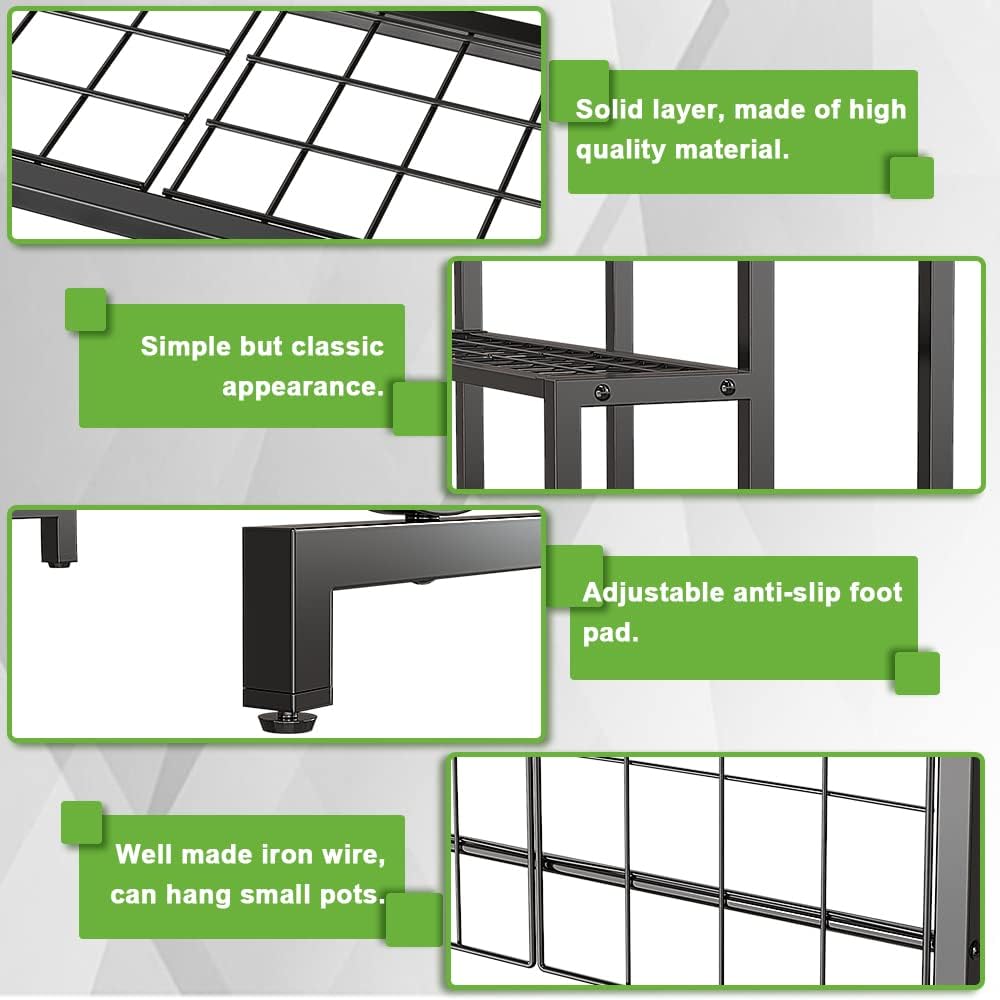 Solid layer, made of high quality material.

Simple but classic appearance.

Adjustable anti-slip foot pad.

Well made iron wire, can hang small pots.