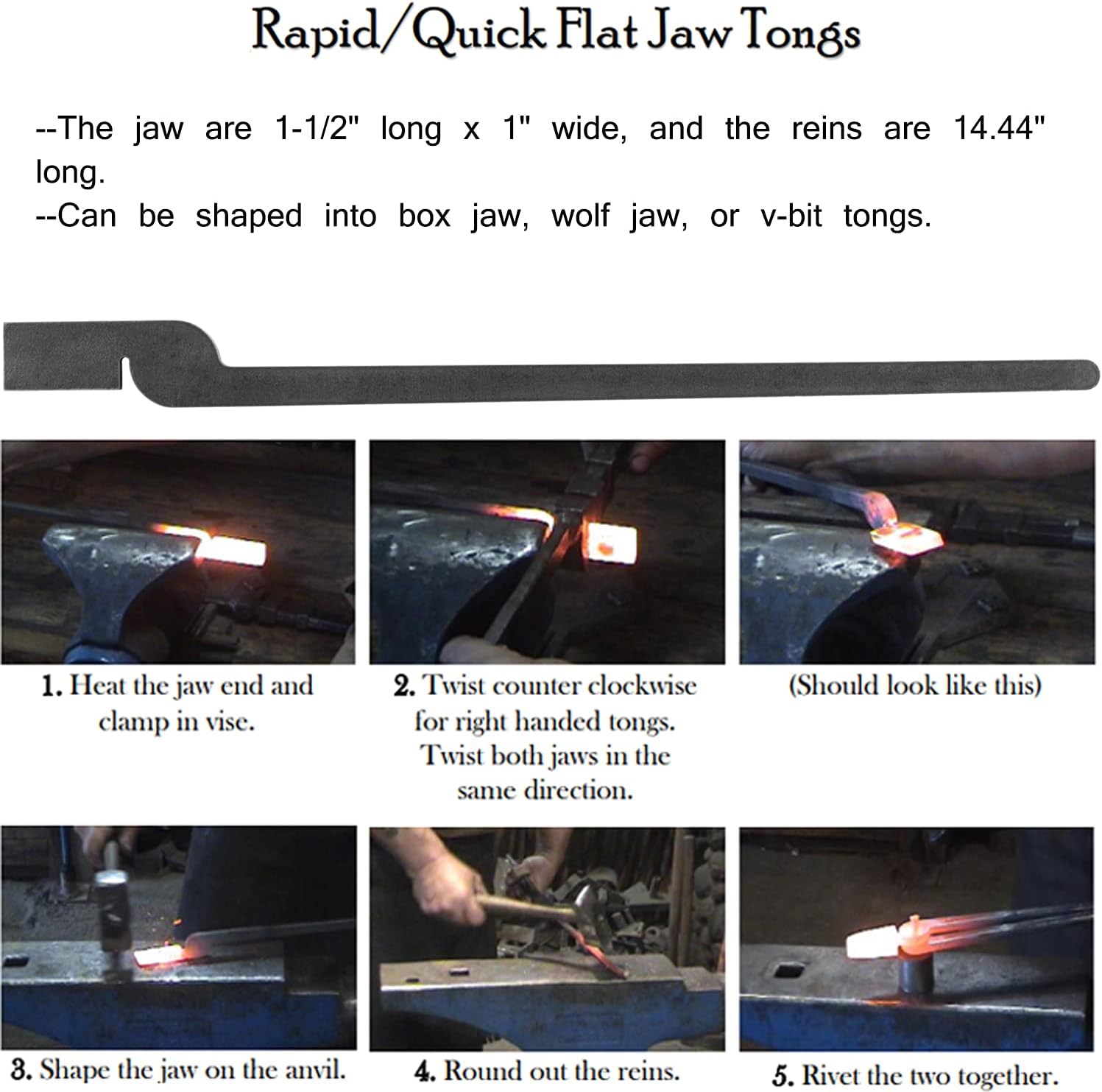 Rapid/Quick Flat Jaw Tongs

--The jaw are 1-1/2" long x 1" wide, and the reins are 14.44" long.
--Can be shaped into box jaw, wolf jaw, or v-bit tongs.

1. Heat the jaw end and clamp in vise.

2. Twist counter clockwise for right handed tongs. Twist both jaws in the same direction.

(Should look like this)

3. Shape the jaw on the anvil.

4. Round out the reins.

5. Rivet the two together.