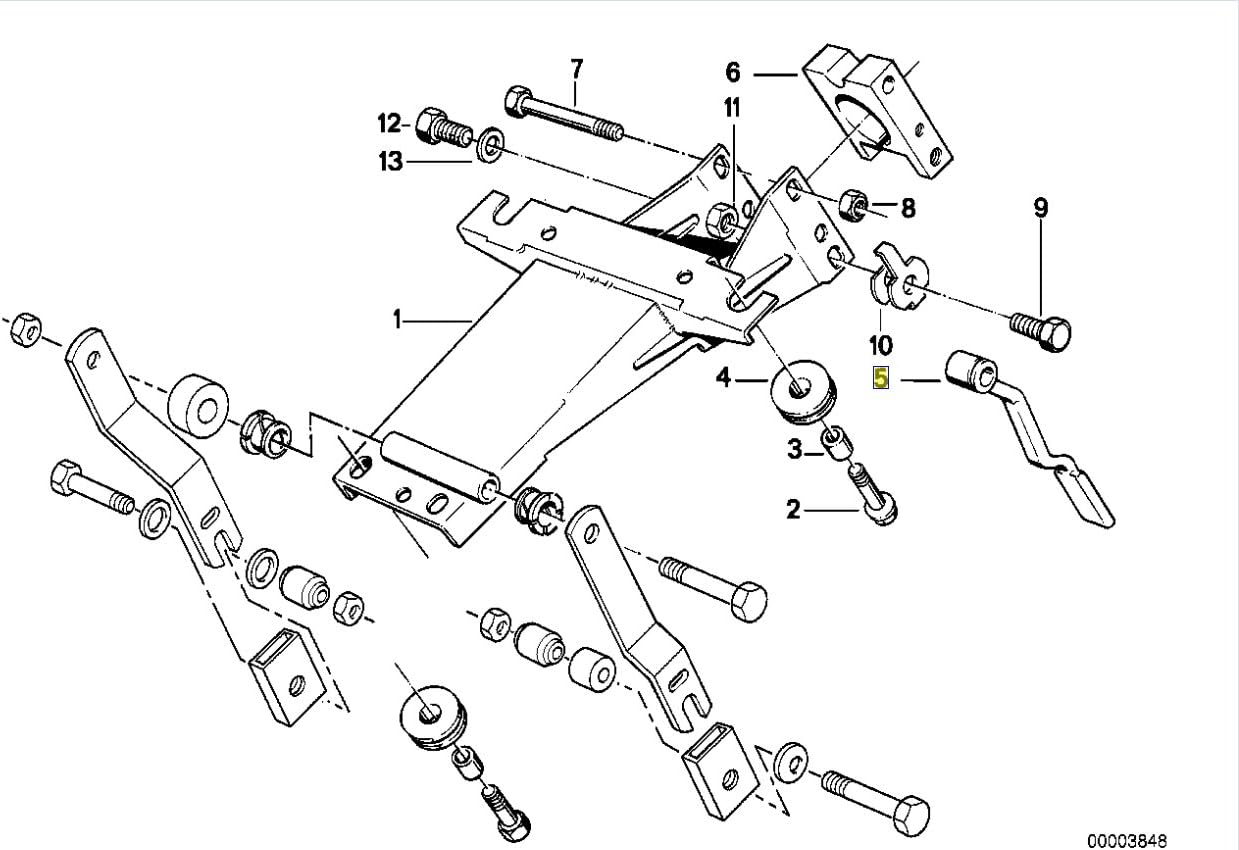 7
6
12
11
13
8
9
1
10
4
5
3
2
00003848