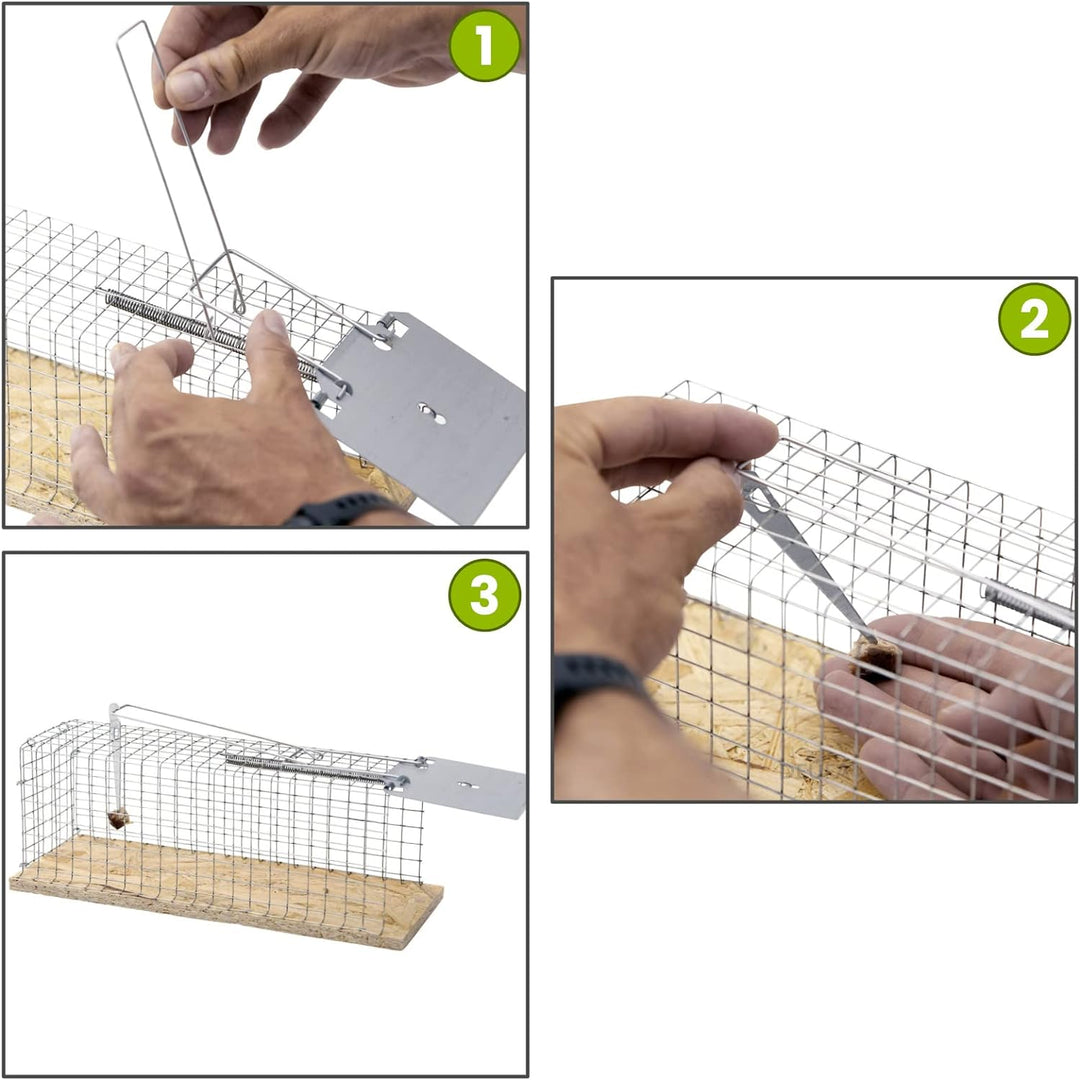 1

2

3