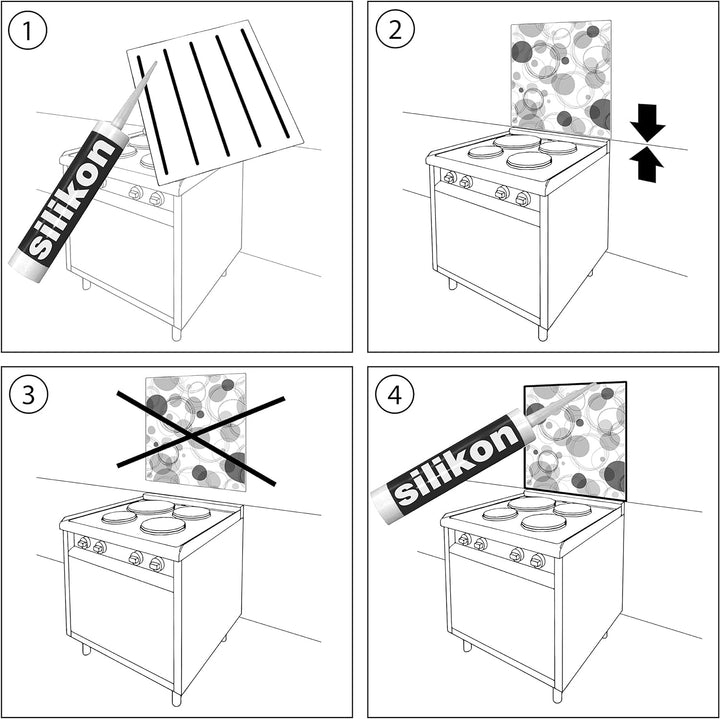 1

silikon

2

3

4

silikon