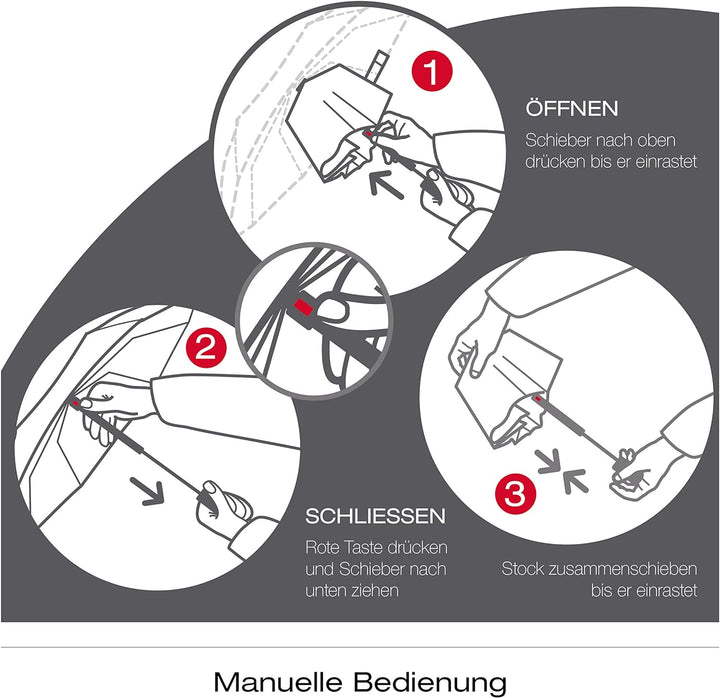 1

ÖFFNEN

Schieber nach oben drücken bis er einrastet

2

SCHLIESSEN

Rote Taste drücken und Schieber nach unten ziehen

3

Stock zusammenschieben bis er einrastet

Manuelle Bedienung