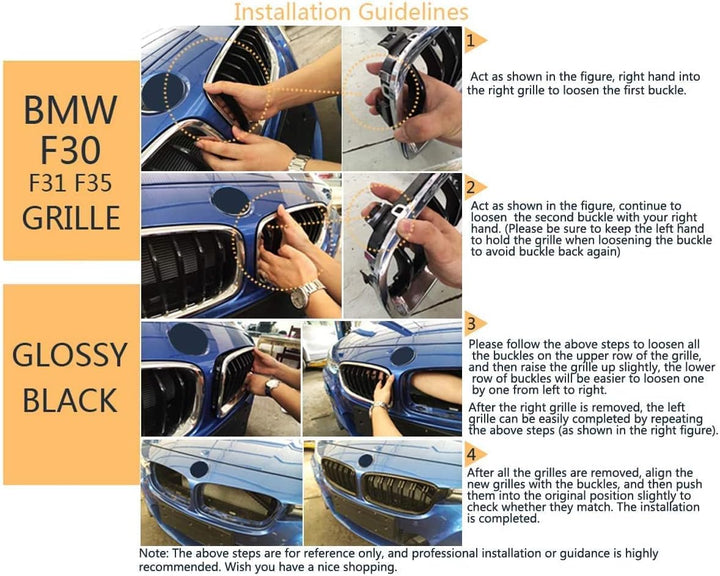 Installation Guidelines

BMW
F30
F31 F35
GRILLE

GLOSSY
BLACK

1

Act as shown in the figure, right hand into the right grille to loosen the first buckle.

2

Act as shown in the figure, continue to loosen the second buckle with your right hand. (Please be sure to keep the left hand to hold the grille when loosening the buckle to avoid buckle back again)

3

Please follow the above steps to loosen all the buckles on the upper row of the grille, and then raise the grille up slightly, the lower row of buckles will be easier to loosen one by one from left to right.

After the right grille is removed, the left grille can be easily completed by repeating the above steps (as shown in the right figure).

4

After all the grilles are removed, align the new grilles with the buckles, and then push them into the original position slightly to check whether they match. The installation is completed.

Note: The above steps are for reference only, and professional installation or guidance is highly recommended. Wish you have a nice shopping.