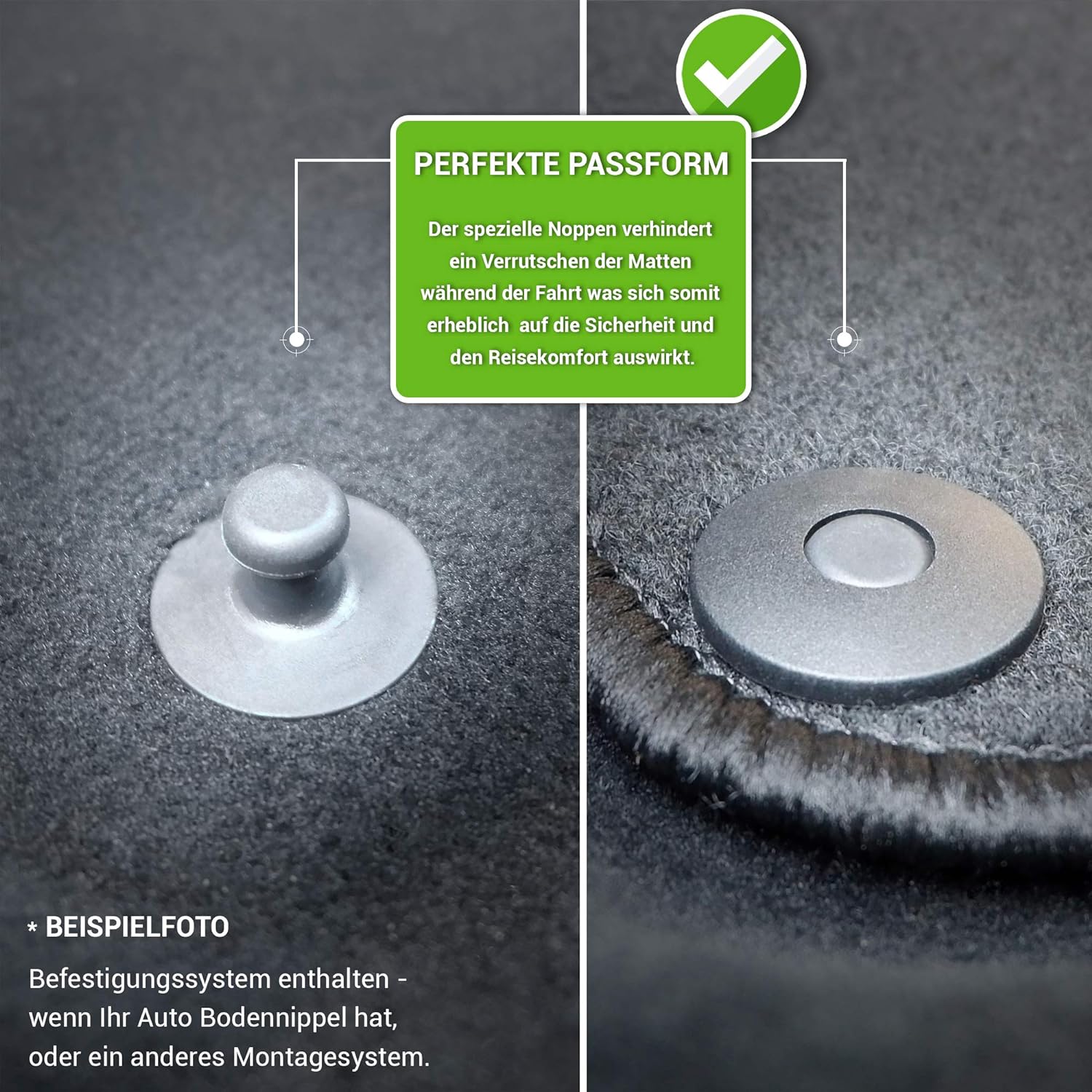 PERFEKTE PASSFORM

Der spezielle Noppen verhindert ein Verrutschen der Matten während der Fahrt was sich somit erheblich auf die Sicherheit und den Reisekomfort auswirkt.

* BEISPIELFOTO

Befestigungssystem enthalten - wenn Ihr Auto Bodennippel hat, oder ein anderes Montagesystem.