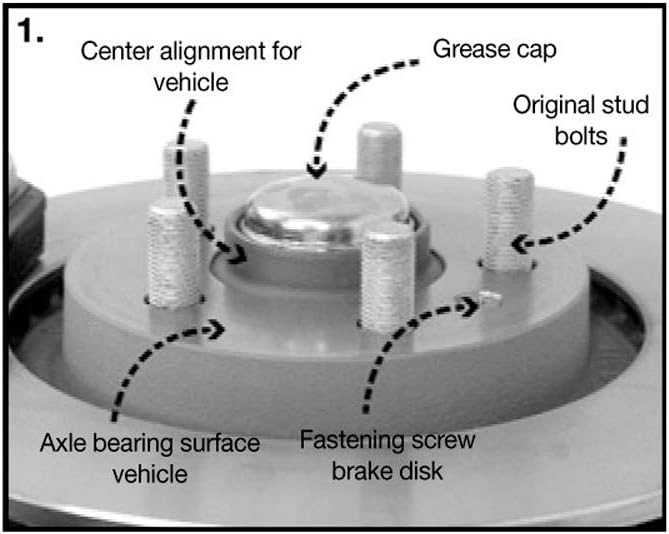 1.

Center alignment for vehicle

Grease cap

Original stud bolts

Axle bearing surface vehicle

Fastening screw brake disk