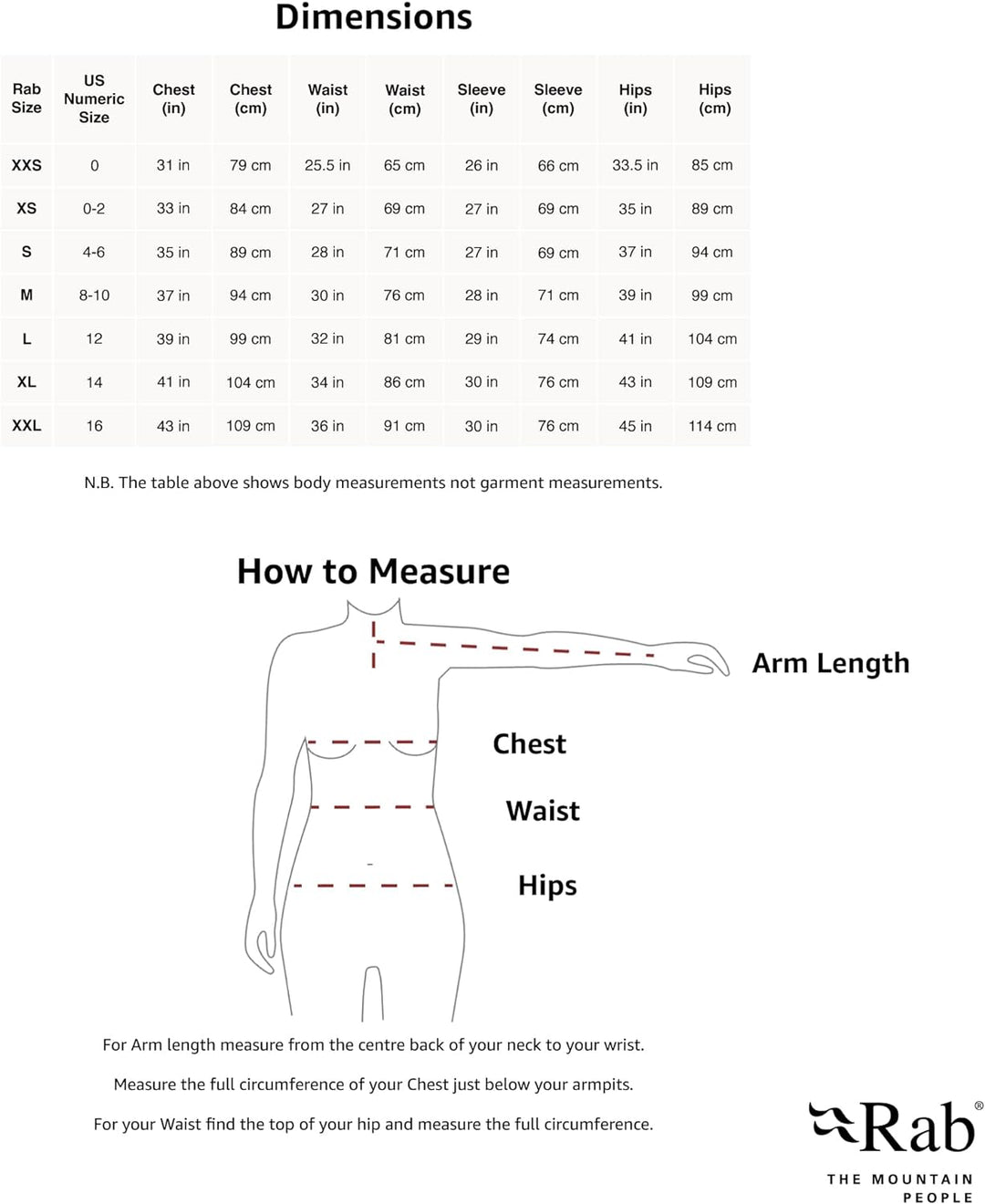 Dimensions

| Rab Size | US Numeric Size | Chest (in) | Chest (cm) | Waist (in) | Waist (cm) | Sleeve (in) | Sleeve (cm) | Hips (in) | Hips (cm) |
|---|---|---|---|---|---|---|---|---|---|
| XXS | 0 | 31 in | 79 cm | 25.5 in | 65 cm | 26 in | 66 cm | 33.5 in | 85 cm |
| XS | 0-2 | 33 in | 84 cm | 27 in | 69 cm | 27 in | 69 cm | 35 in | 89 cm |
| S | 4-6 | 35 in | 89 cm | 28 in | 71 cm | 27 in | 69 cm | 37 in | 94 cm |
| M | 8-10 | 37 in | 94 cm | 30 in | 76 cm | 28 in | 71 cm | 39 in | 99 cm |
| L | 12 | 39 in | 99 cm | 32 in | 81 cm | 29 in | 74 cm | 41 in | 104 cm |
| XL | 14 | 41 in | 104 cm | 34 in | 86 cm | 30 in | 76 cm | 43 in | 109 cm |
| XXL | 16 | 43 in | 109 cm | 36 in | 91 cm | 30 in | 76 cm | 45 in | 114 cm |

N.B. The table above shows body measurements not garment measurements.

How to Measure

Arm Length

Chest

Waist

Hips

For Arm length measure from the centre back of your neck to your wrist.

Measure the full circumference of your Chest just below your armpits.

For your Waist find the top of your hip and measure the full circumference.

Rab®
THE MOUNTAIN PEOPLE