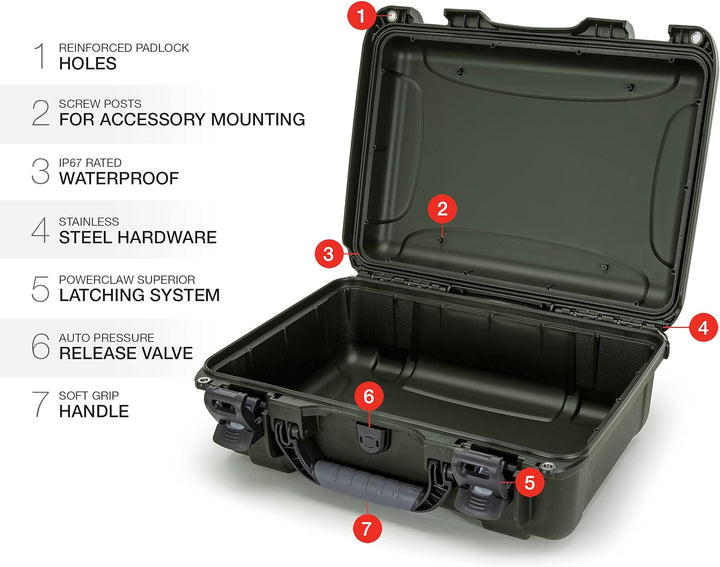 1 REINFORCED PADLOCK
HOLES

2 SCREW POSTS
FOR ACCESSORY MOUNTING

3 IP67 RATED
WATERPROOF

4 STAINLESS
STEEL HARDWARE

5 POWERCLAW SUPERIOR
LATCHING SYSTEM

6 AUTO PRESSURE
RELEASE VALVE

7 SOFT GRIP
HANDLE

1

2

3

4

6

5

7