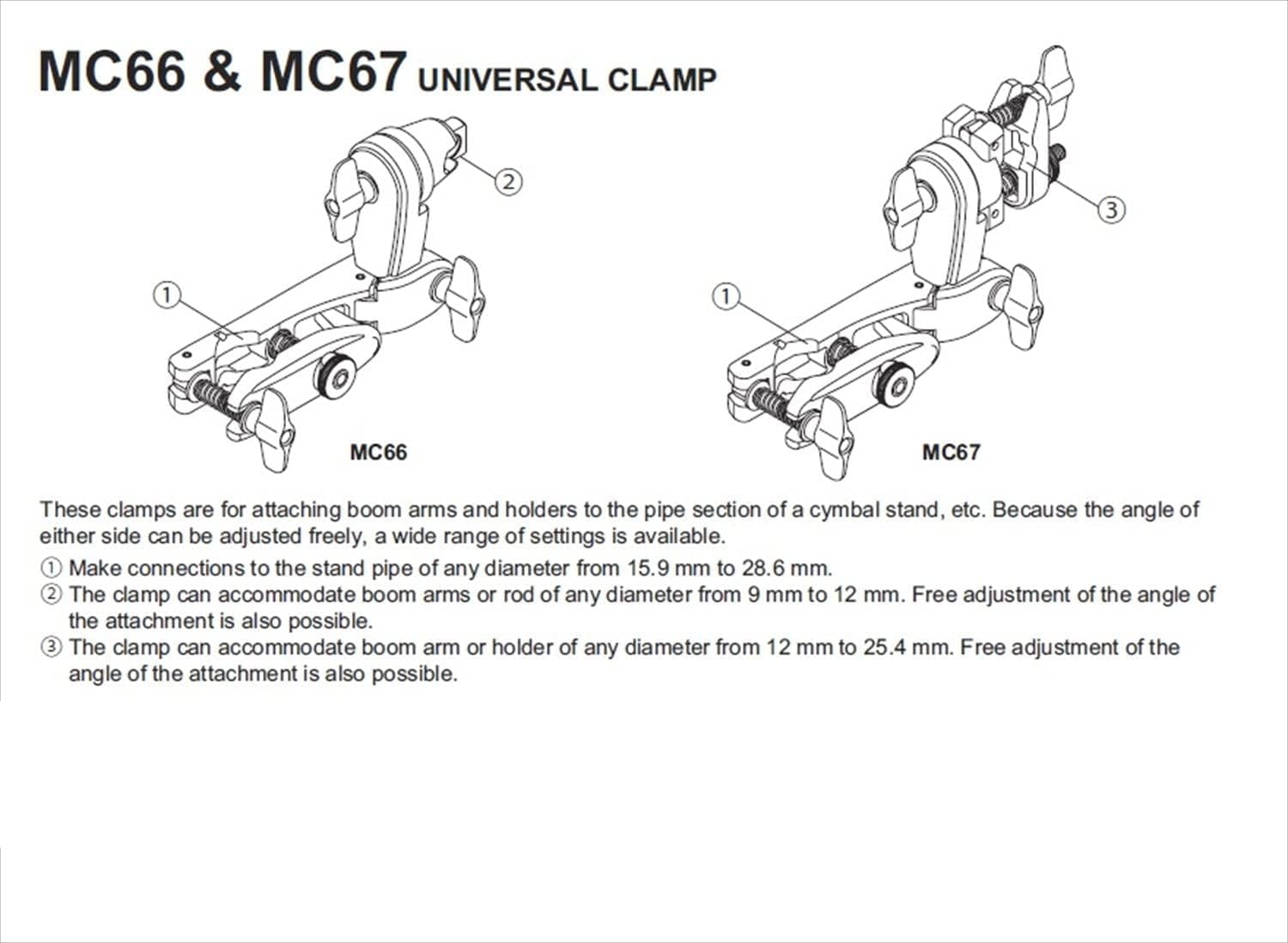 MC66 & MC67 UNIVERSAL CLAMP

②

①

MC66

③

①

MC67

These clamps are for attaching boom arms and holders to the pipe section of a cymbal stand, etc. Because the angle of either side can be adjusted freely, a wide range of settings is available.

① Make connections to the stand pipe of any diameter from 15.9 mm to 28.6 mm.
② The clamp can accommodate boom arms or rod of any diameter from 9 mm to 12 mm. Free adjustment of the angle of the attachment is also possible.
③ The clamp can accommodate boom arm or holder of any diameter from 12 mm to 25.4 mm. Free adjustment of the angle of the attachment is also possible.