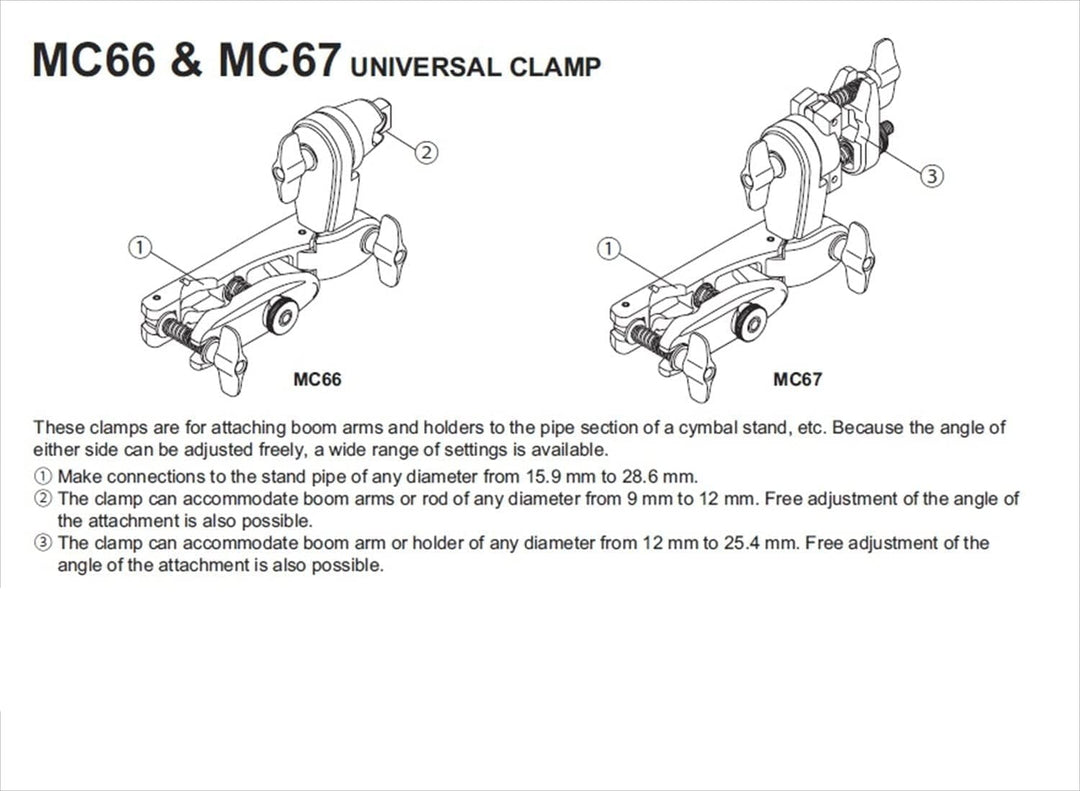 MC66 & MC67 UNIVERSAL CLAMP

②

①

MC66

③

①

MC67

These clamps are for attaching boom arms and holders to the pipe section of a cymbal stand, etc. Because the angle of either side can be adjusted freely, a wide range of settings is available.

① Make connections to the stand pipe of any diameter from 15.9 mm to 28.6 mm.
② The clamp can accommodate boom arms or rod of any diameter from 9 mm to 12 mm. Free adjustment of the angle of the attachment is also possible.
③ The clamp can accommodate boom arm or holder of any diameter from 12 mm to 25.4 mm. Free adjustment of the angle of the attachment is also possible.