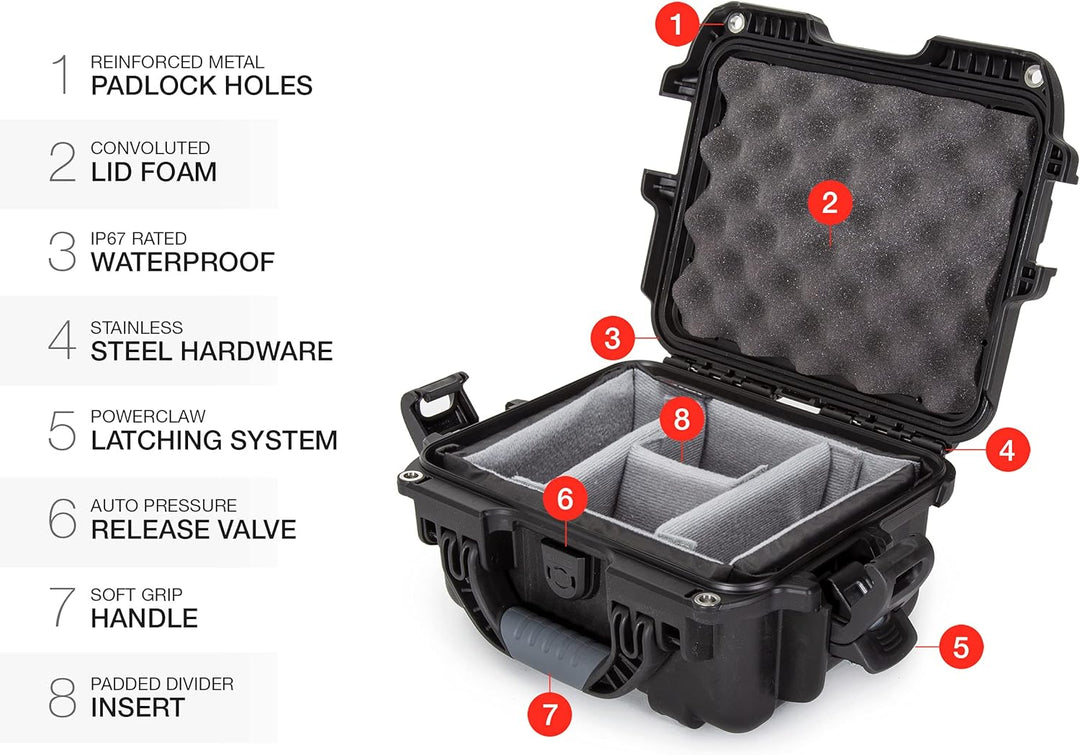 1 REINFORCED METAL
PADLOCK HOLES

2 CONVOLUTED
LID FOAM

3 IP67 RATED
WATERPROOF

4 STAINLESS
STEEL HARDWARE

5 POWERCLAW
LATCHING SYSTEM

6 AUTO PRESSURE
RELEASE VALVE

7 SOFT GRIP
HANDLE

8 PADDED DIVIDER
INSERT

1
2
3
8
4
6
5
7