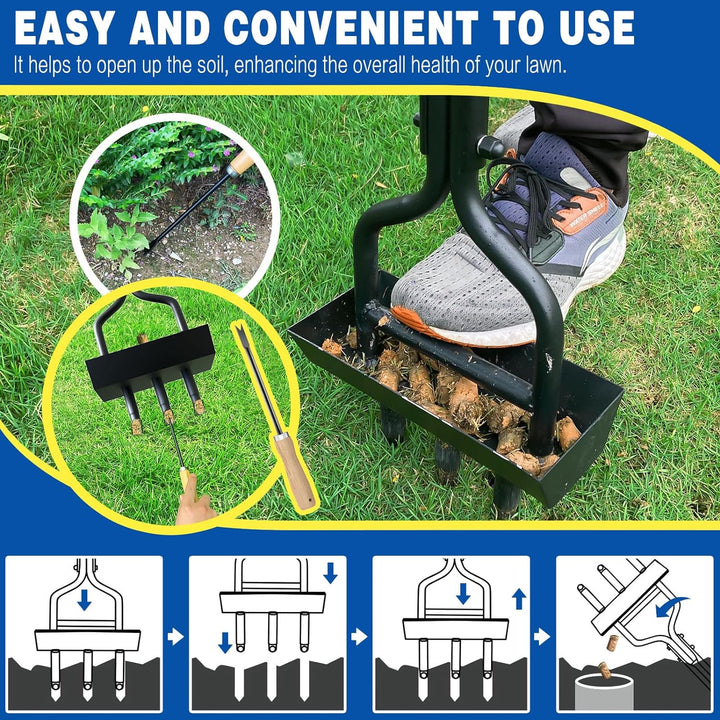 EASY AND CONVENIENT TO USE

It helps to open up the soil, enhancing the overall health of your lawn.