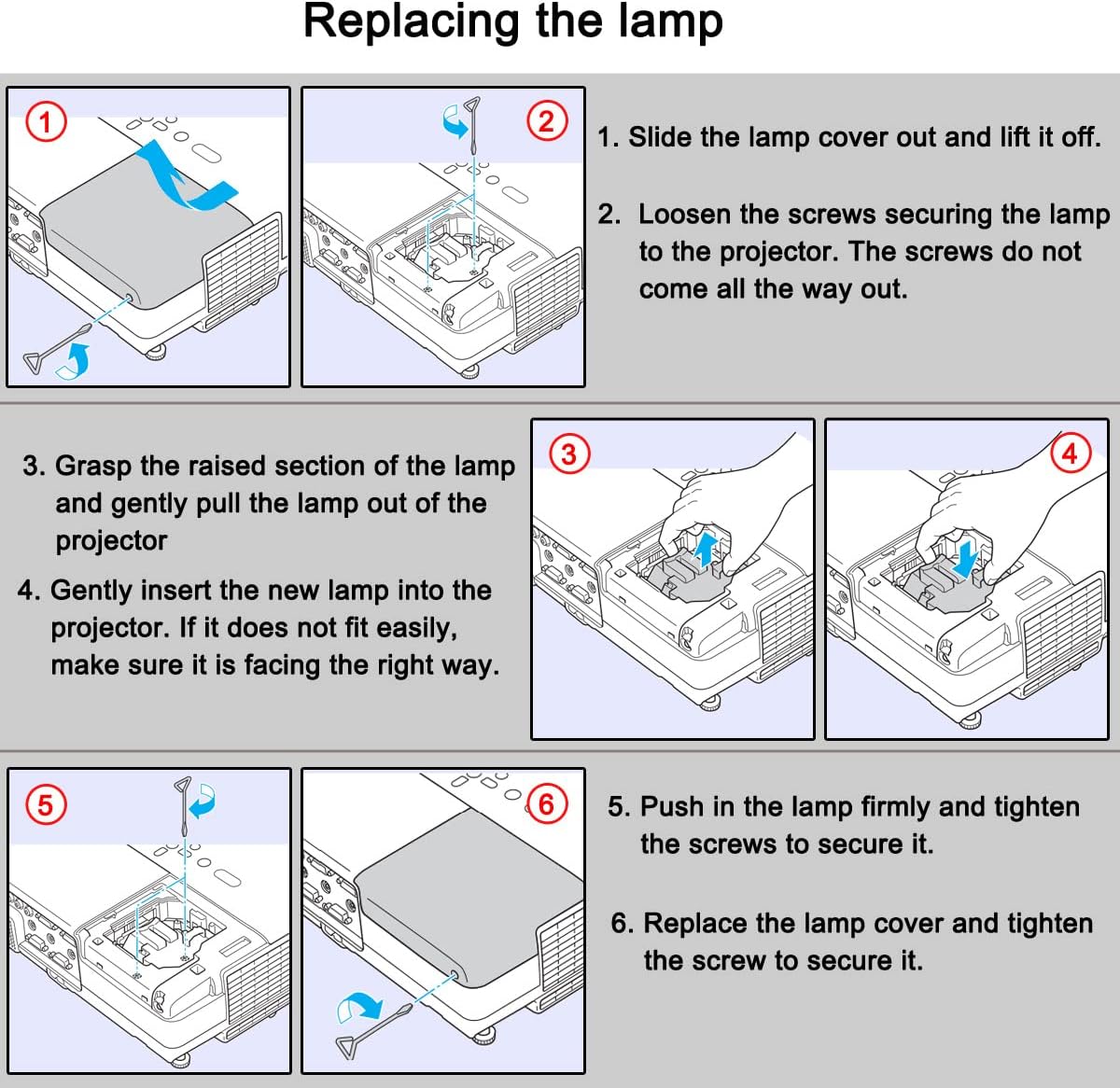 Replacing the lamp

1

2

1. Slide the lamp cover out and lift it off.

2. Loosen the screws securing the lamp to the projector. The screws do not come all the way out.

3. Grasp the raised section of the lamp and gently pull the lamp out of the projector

4. Gently insert the new lamp into the projector. If it does not fit easily, make sure it is facing the right way.

3

4

5

6

5. Push in the lamp firmly and tighten the screws to secure it.

6. Replace the lamp cover and tighten the screw to secure it.