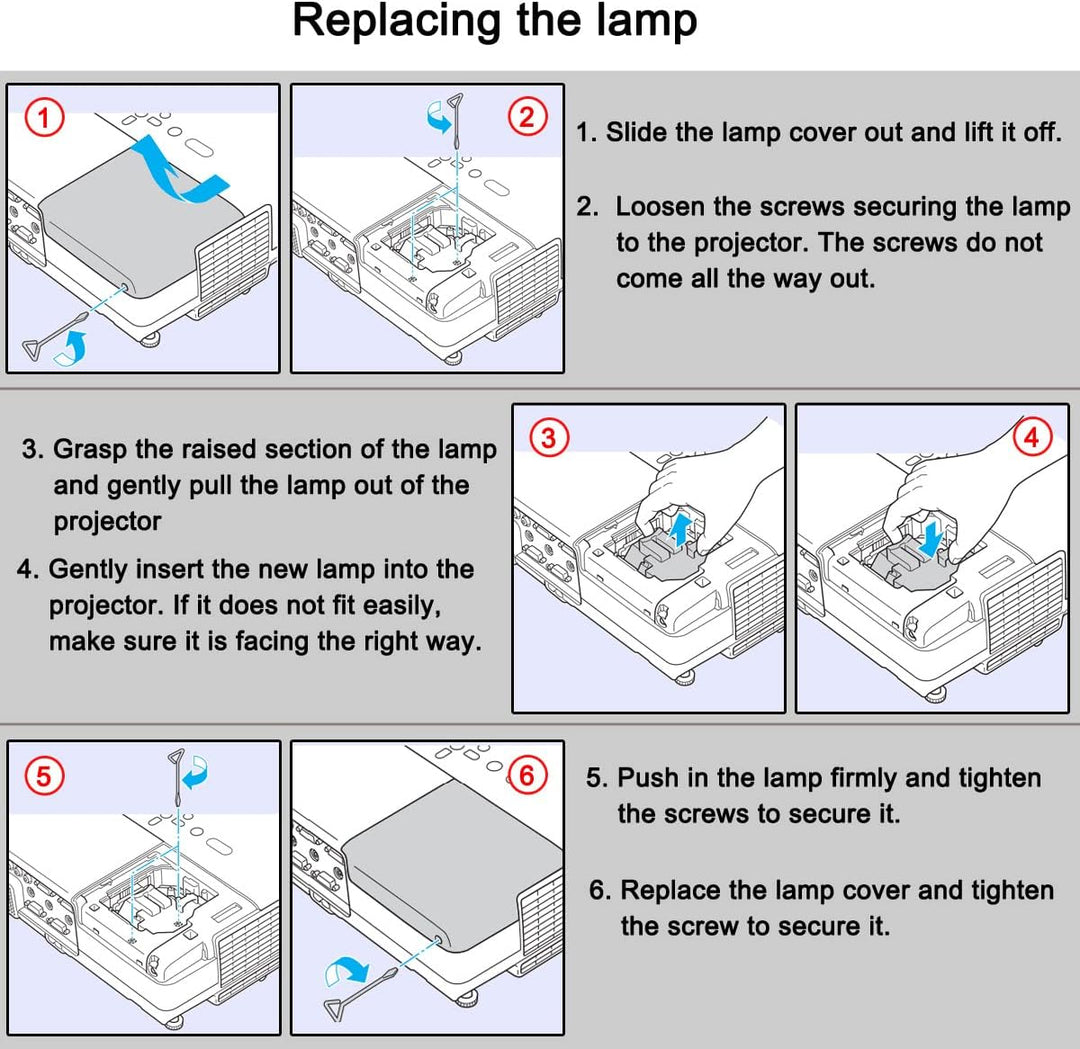 Replacing the lamp

1

2

1. Slide the lamp cover out and lift it off.

2. Loosen the screws securing the lamp to the projector. The screws do not come all the way out.

3. Grasp the raised section of the lamp and gently pull the lamp out of the projector

4. Gently insert the new lamp into the projector. If it does not fit easily, make sure it is facing the right way.

3

4

5

6

5. Push in the lamp firmly and tighten the screws to secure it.

6. Replace the lamp cover and tighten the screw to secure it.