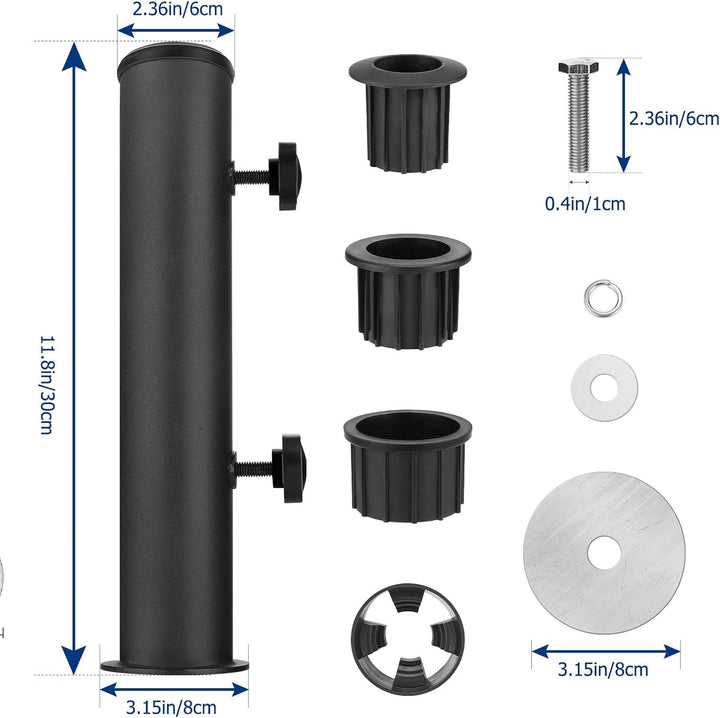 2.36in/6cm

11.8in/30cm

3.15in/8cm

2.36in/6cm

0.4in/1cm

3.15in/8cm