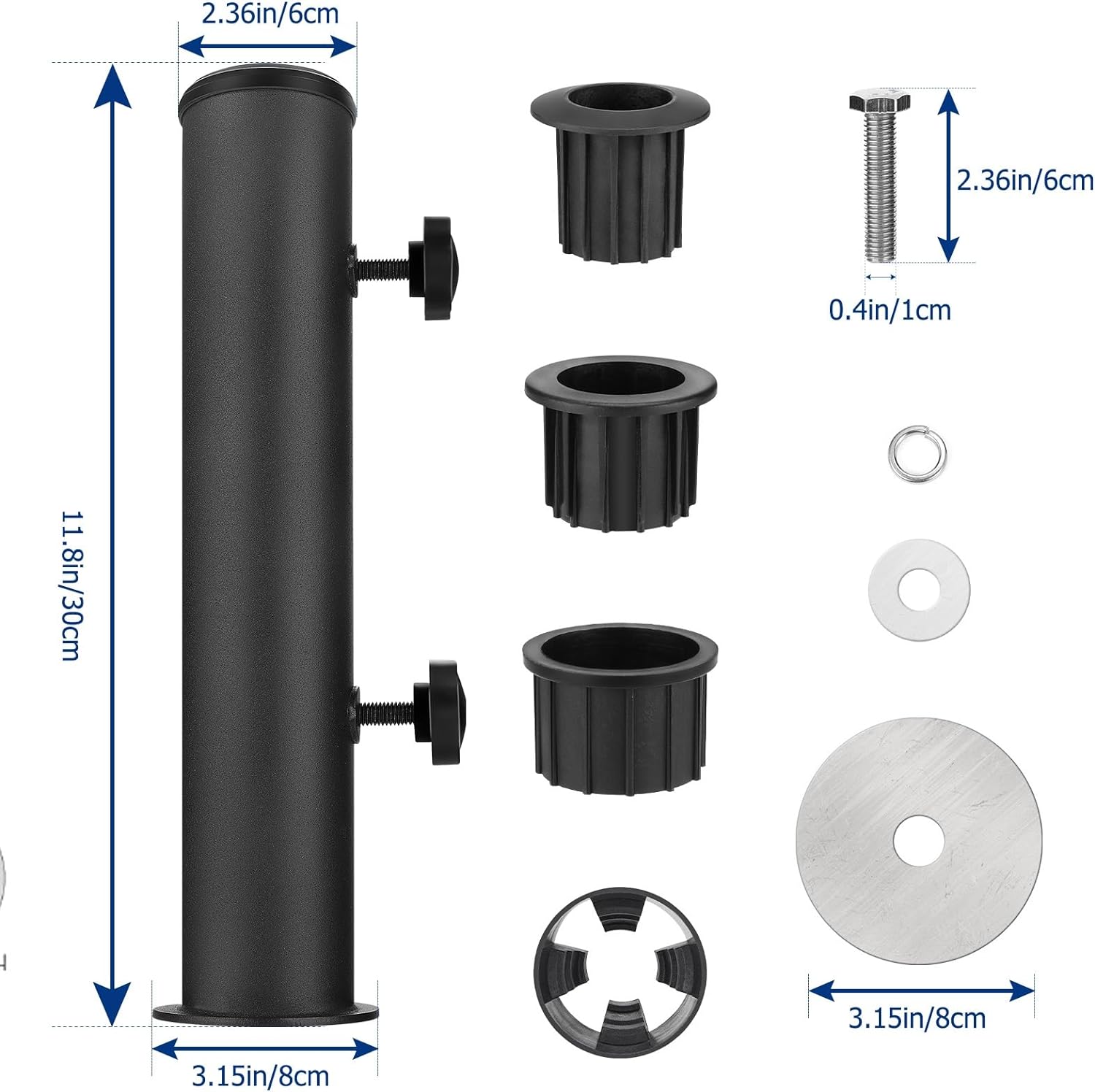 2.36in/6cm

11.8in/30cm

3.15in/8cm

2.36in/6cm

0.4in/1cm

3.15in/8cm