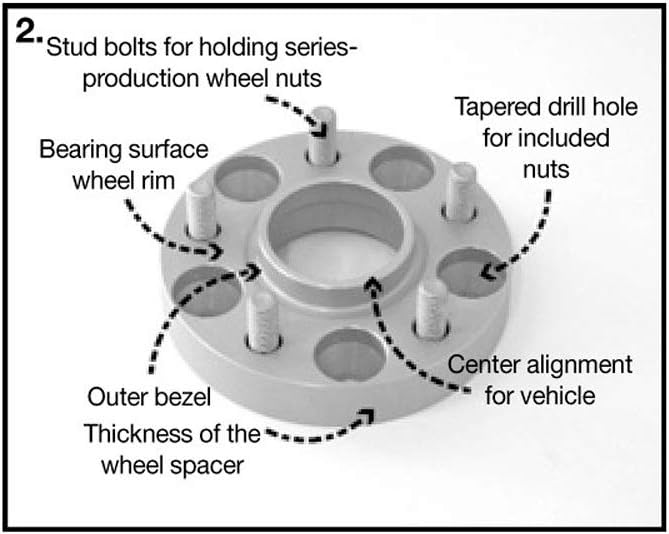 2. Stud bolts for holding series-production wheel nuts

Tapered drill hole for included nuts

Bearing surface wheel rim

Outer bezel

Center alignment for vehicle

Thickness of the wheel spacer