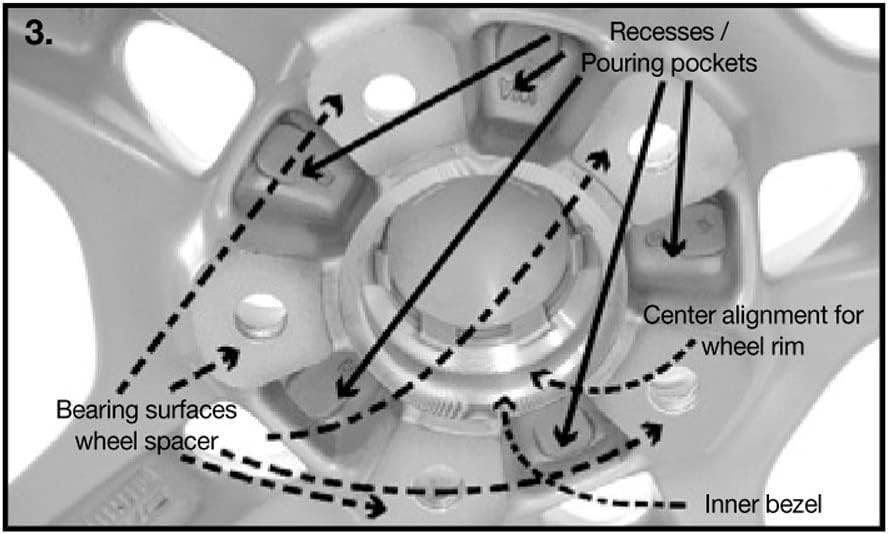 3.

Recesses / Pouring pockets

Center alignment for wheel rim

Bearing surfaces wheel spacer

Inner bezel