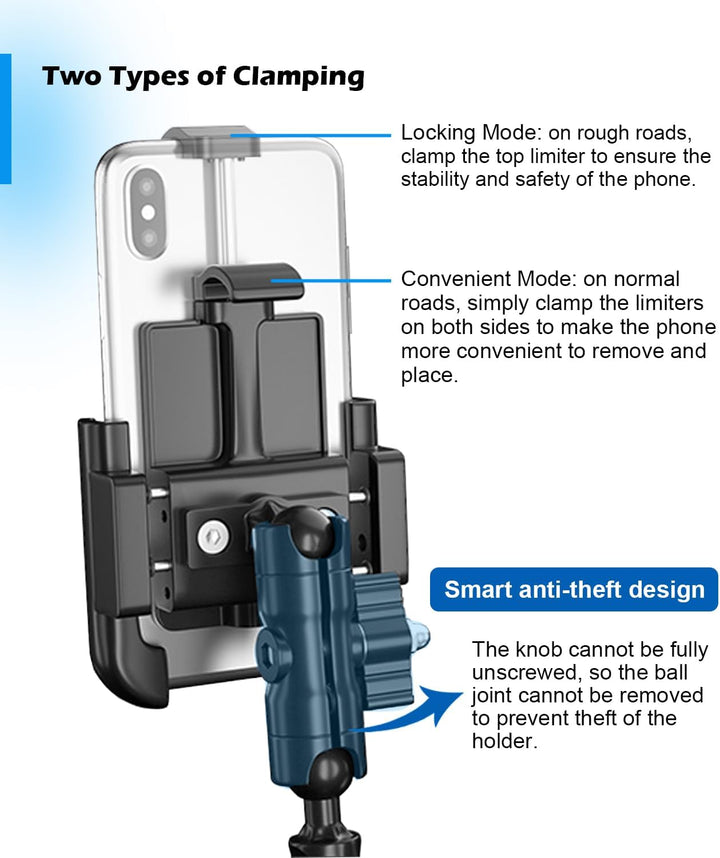 Two Types of Clamping

Locking Mode: on rough roads, clamp the top limiter to ensure the stability and safety of the phone.

Convenient Mode: on normal roads, simply clamp the limiters on both sides to make the phone more convenient to remove and place.

Smart anti-theft design

The knob cannot be fully unscrewed, so the ball joint cannot be removed to prevent theft of the holder.