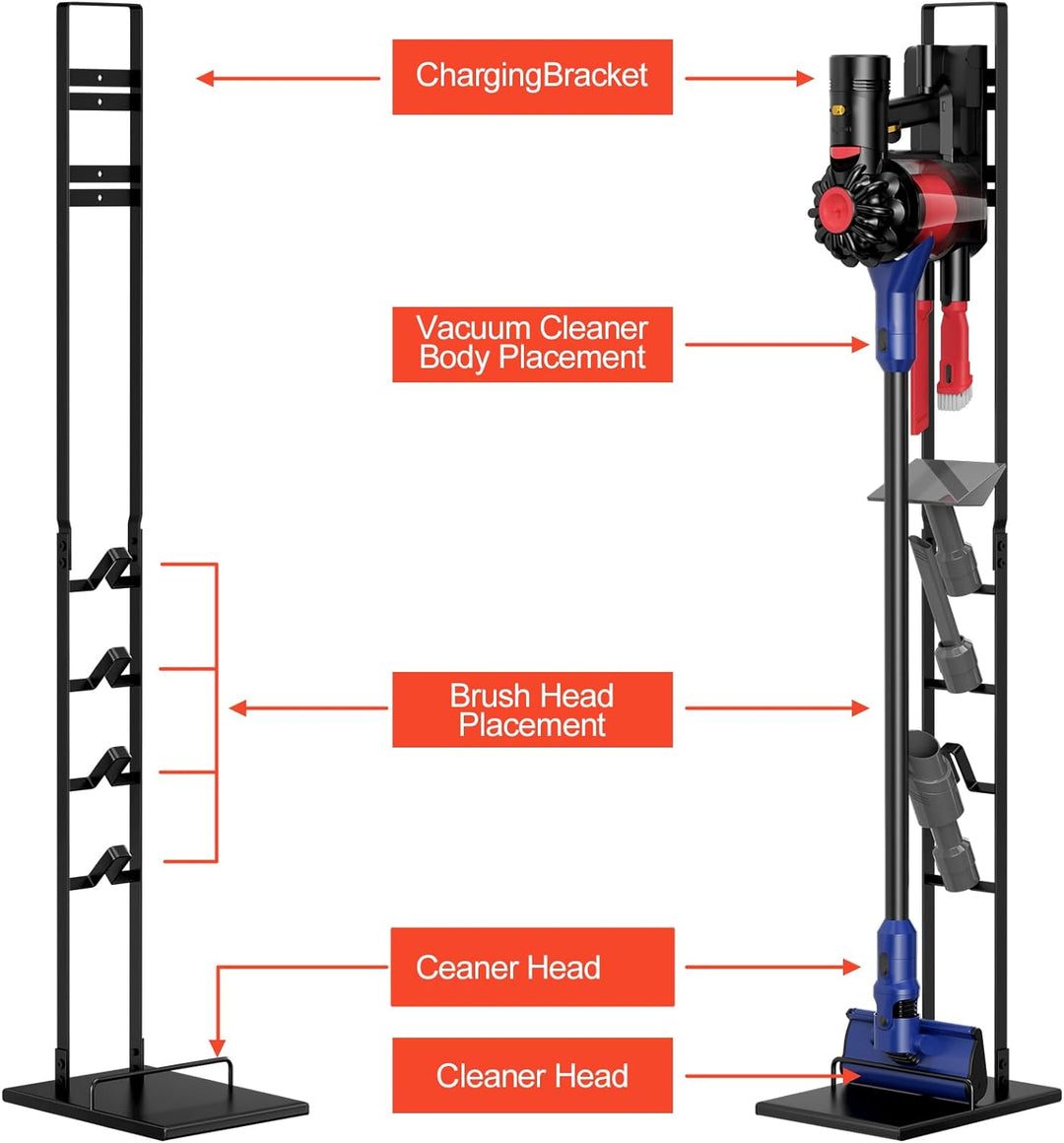 ChargingBracket

Vacuum Cleaner Body Placement

Brush Head Placement

Ceaner Head

Cleaner Head