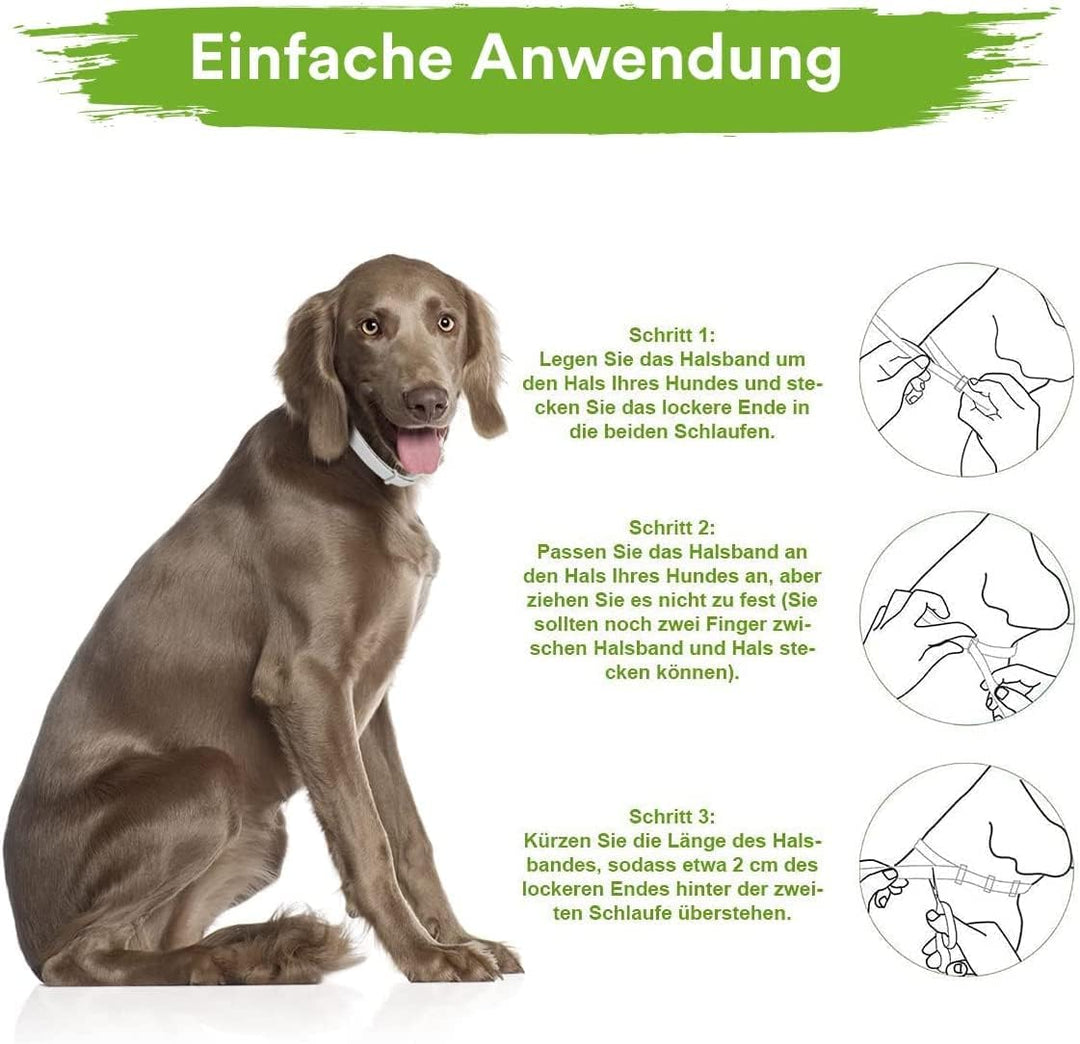 Einfache Anwendung

Schritt 1:
Legen Sie das Halsband um den Hals Ihres Hundes und stecken Sie das lockere Ende in die beiden Schlaufen.

Schritt 2:
Passen Sie das Halsband an den Hals Ihres Hundes an, aber ziehen Sie es nicht zu fest (Sie sollten noch zwei Finger zwischen Halsband und Hals stecken können).

Schritt 3:
Kürzen Sie die Länge des Halsbandes, sodass etwa 2 cm des lockeren Endes hinter der zweiten Schlaufe überstehen.