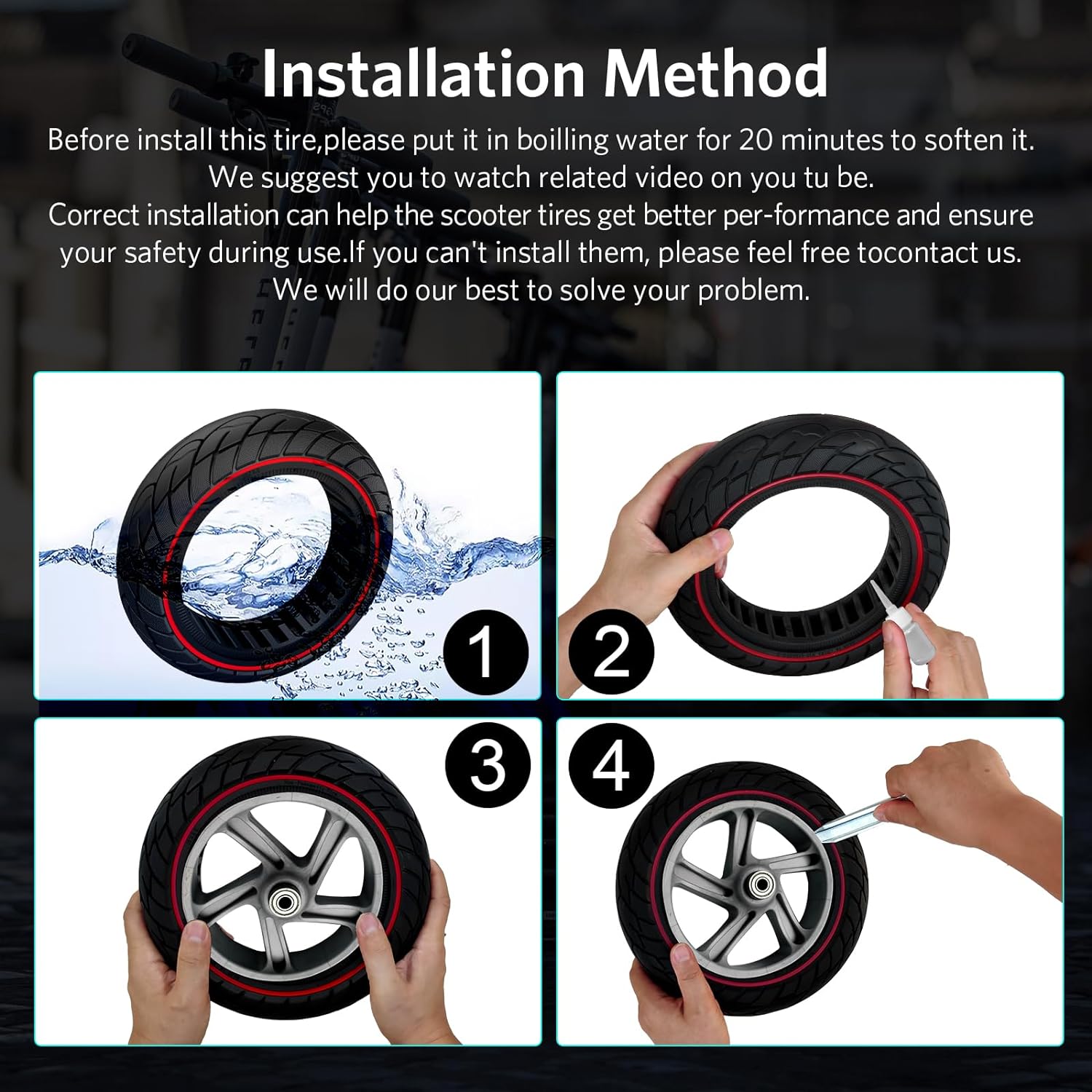 Installation Method

Before install this tire,please put it in boilling water for 20 minutes to soften it. We suggest you to watch related video on you tu be. Correct installation can help the scooter tires get better per-formance and ensure your safety during use.If you can't install them, please feel free tocontact us. We will do our best to solve your problem.

1

2

3

4