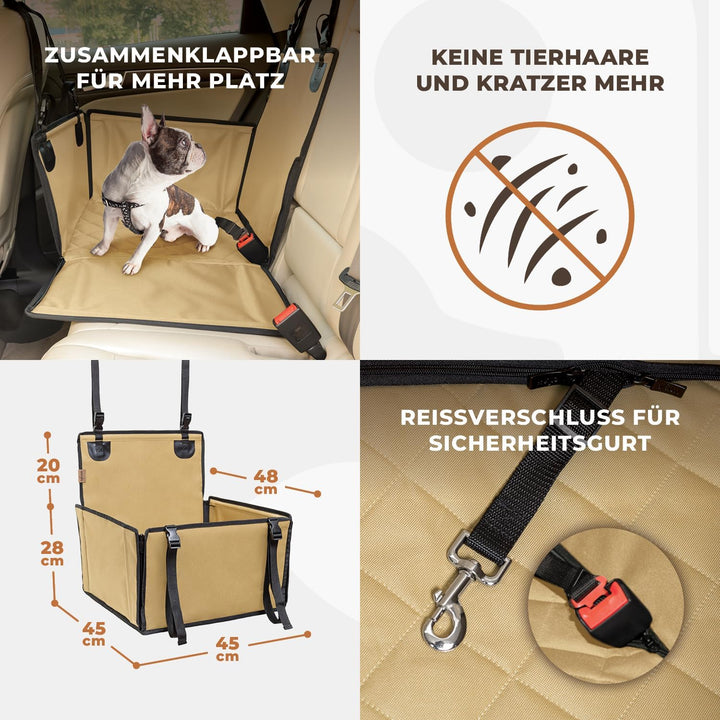 ZUSAMMENKLAPPBAR FÜR MEHR PLATZ

KEINE TIERHAARE UND KRATZER MEHR

20 cm

48 cm

28 cm

45 cm

45 cm

REISSVERSCHLUSS FÜR SICHERHEITSGURT