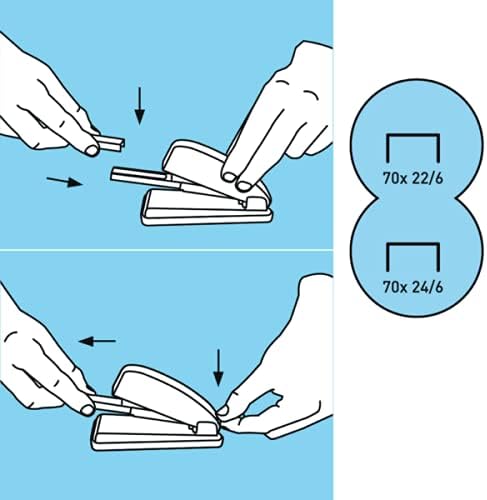 70x 22/6

70x 24/6