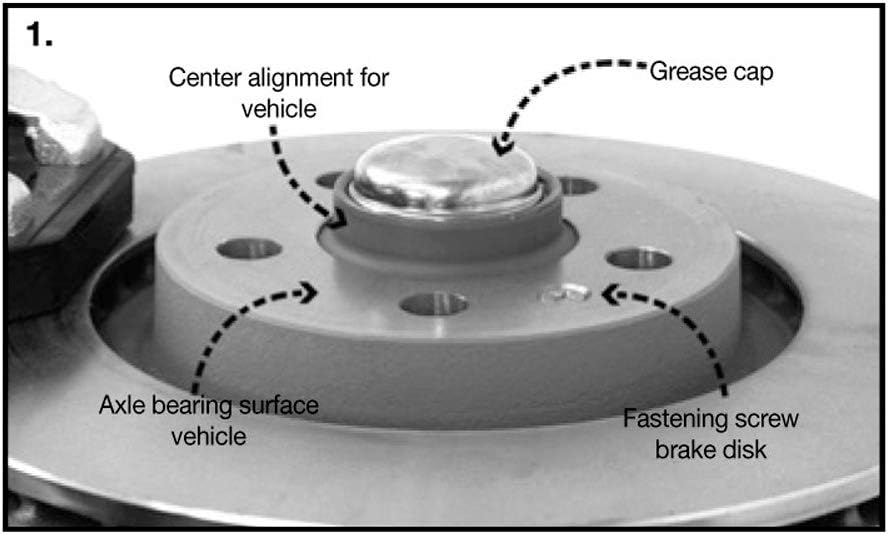 1.

Center alignment for vehicle

Grease cap

Axle bearing surface vehicle

Fastening screw brake disk