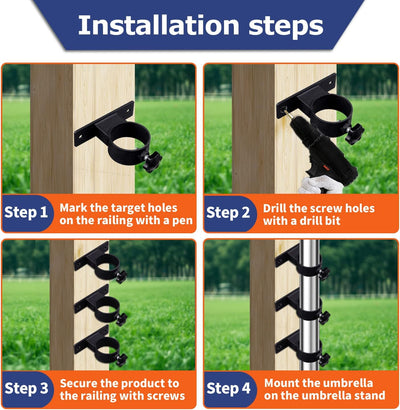 Installation steps

Step 1 Mark the target holes on the railing with a pen

Step 2 Drill the screw holes with a drill bit

Step 3 Secure the product to the railing with screws

Step 4 Mount the umbrella on the umbrella stand