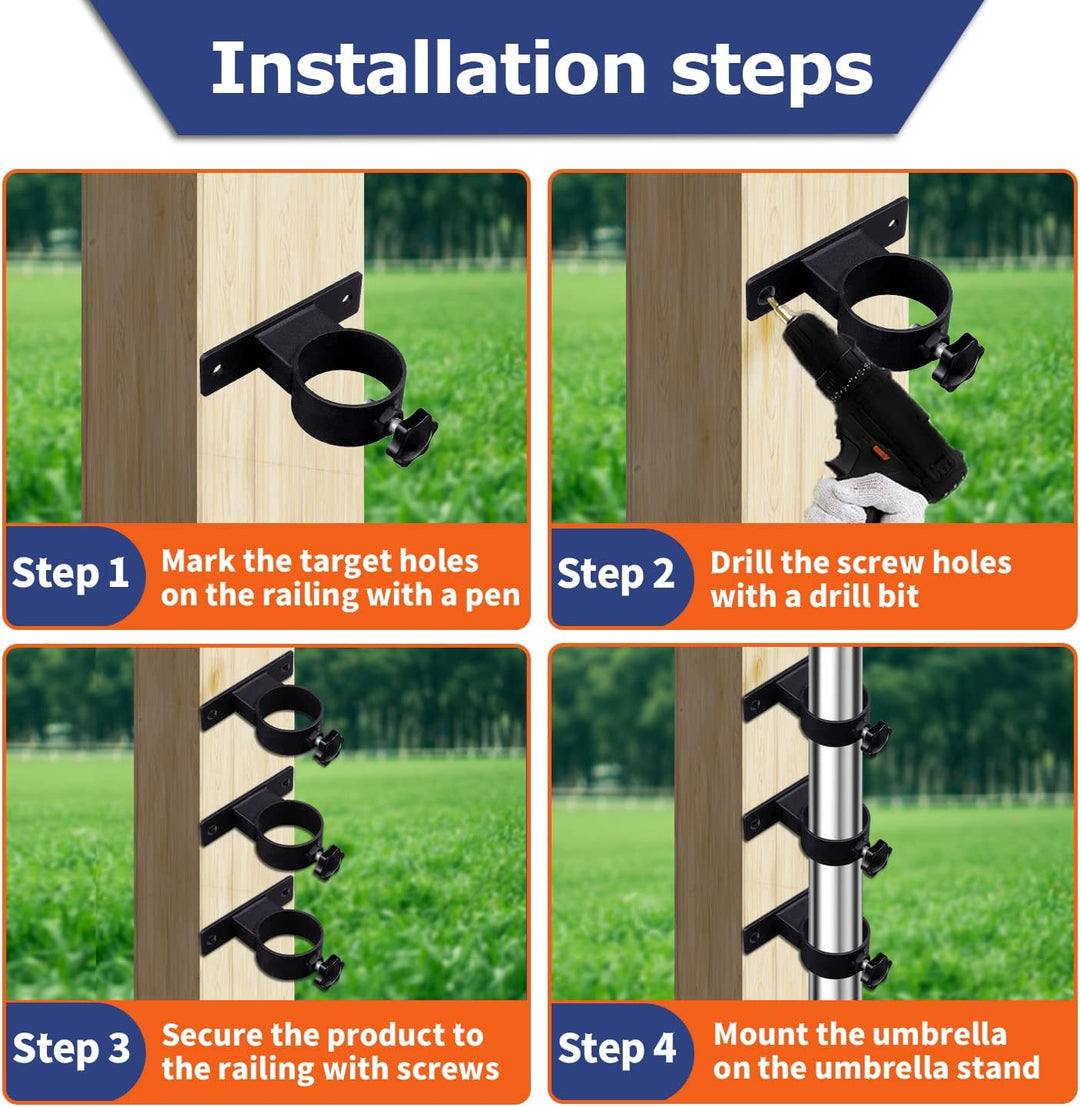 Installation steps

Step 1 Mark the target holes on the railing with a pen

Step 2 Drill the screw holes with a drill bit

Step 3 Secure the product to the railing with screws

Step 4 Mount the umbrella on the umbrella stand