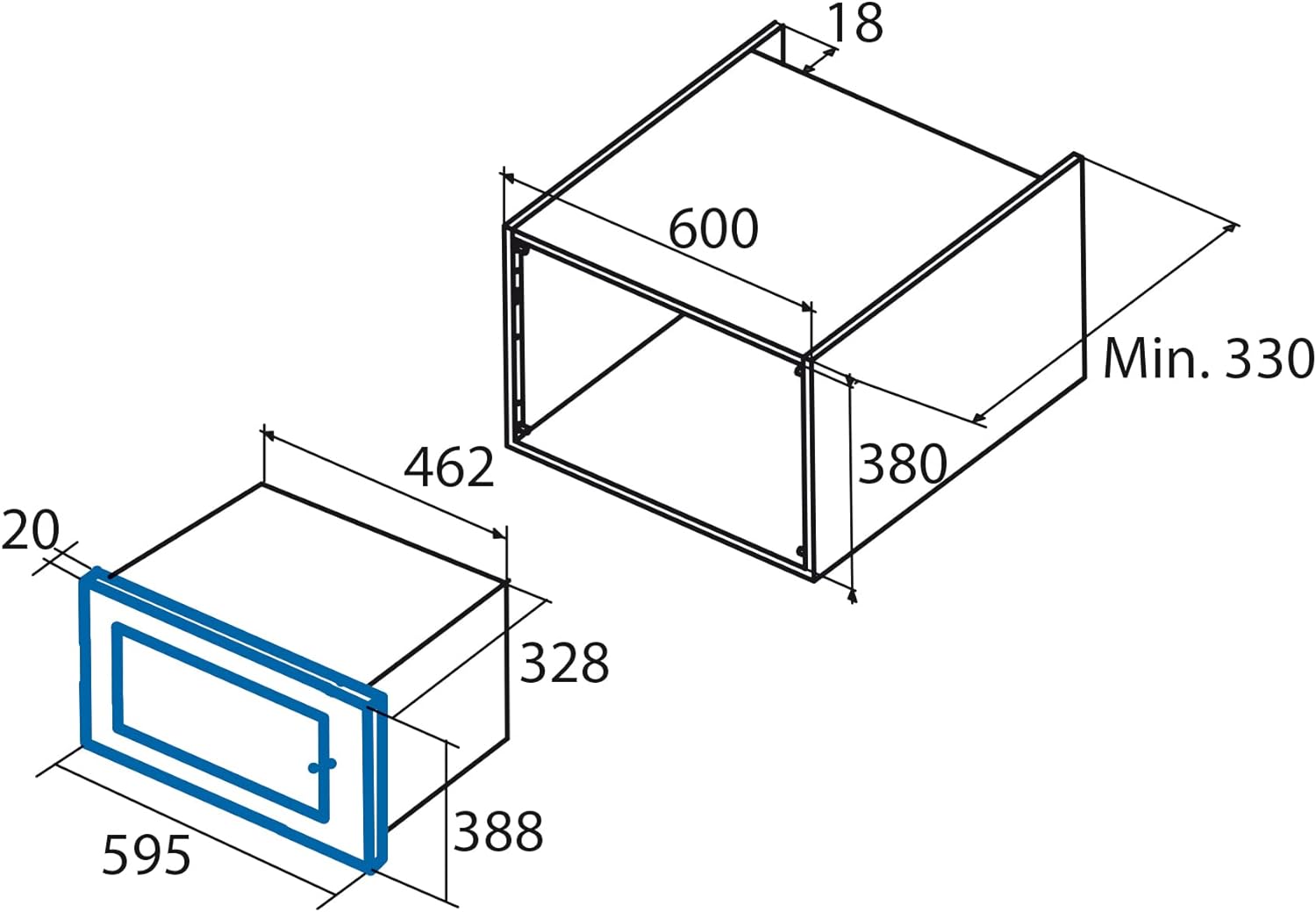 18

600

Min. 330

380

462

20

328

388

595