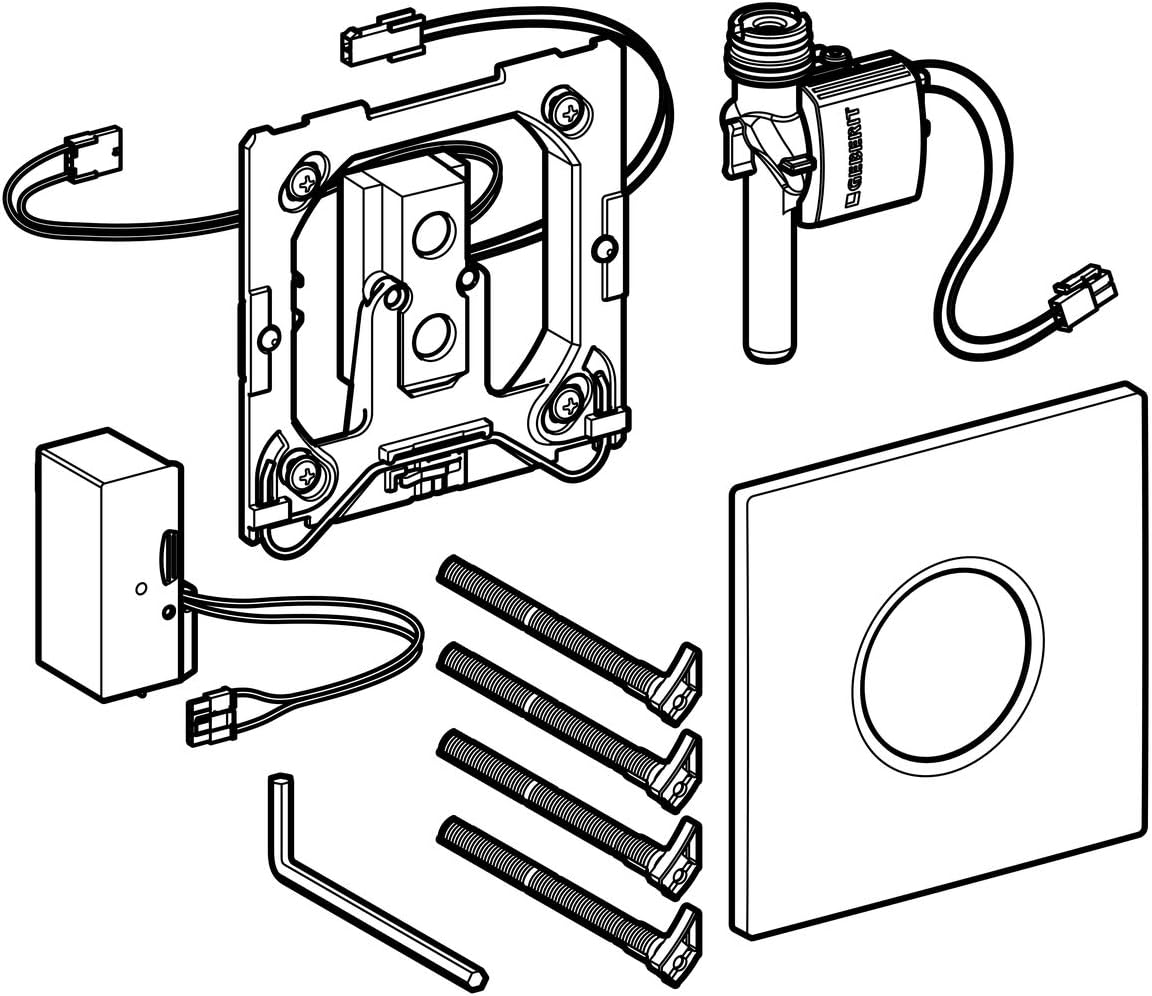 GEBERIT