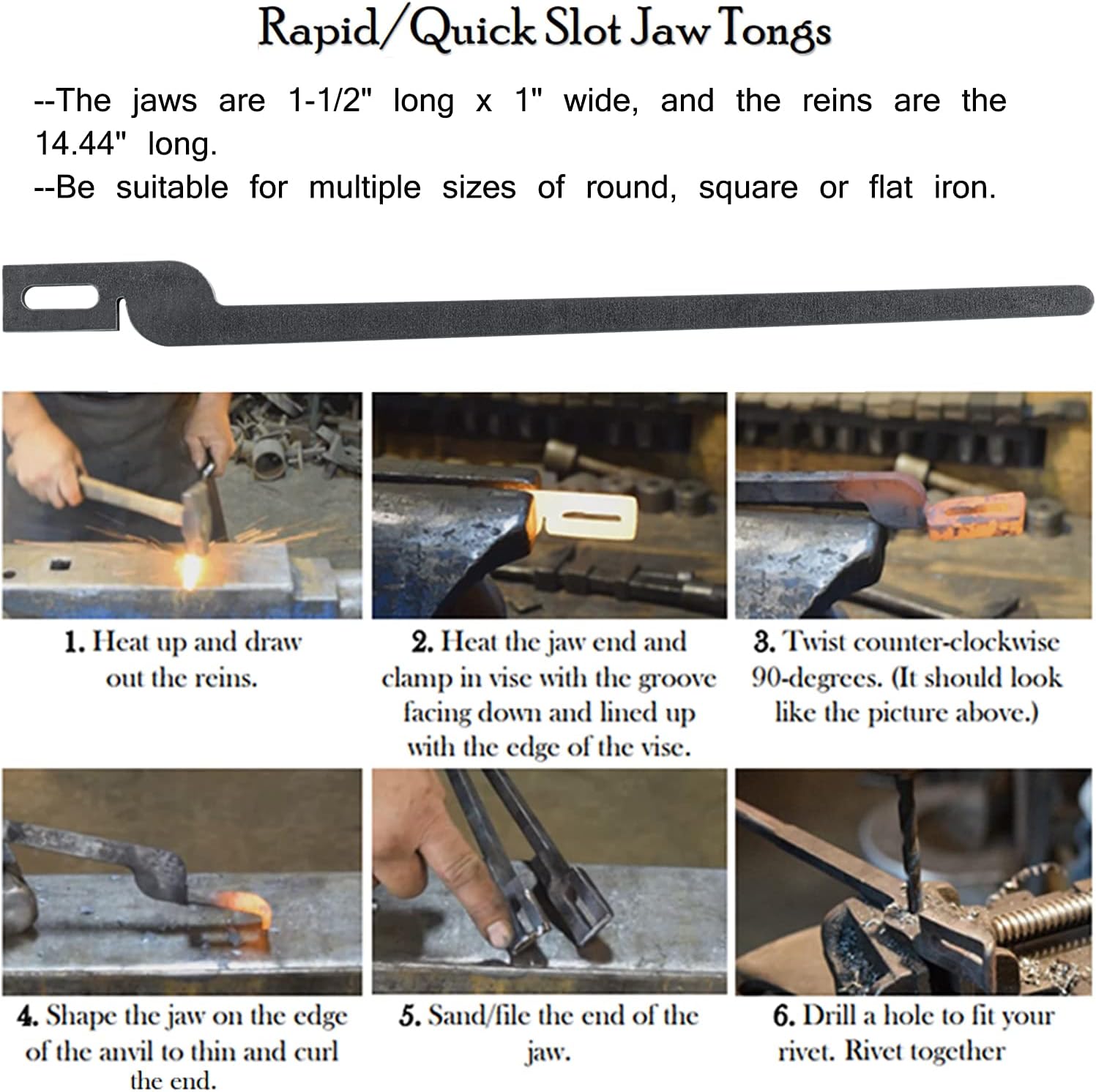 Rapid/Quick Slot Jaw Tongs

--The jaws are 1-1/2" long x 1" wide, and the reins are the 14.44" long.
--Be suitable for multiple sizes of round, square or flat iron.

1. Heat up and draw out the reins.

2. Heat the jaw end and clamp in vise with the groove facing down and lined up with the edge of the vise.

3. Twist counter-clockwise 90-degrees. (It should look like the picture above.)

4. Shape the jaw on the edge of the anvil to thin and curl the end.

5. Sand/file the end of the jaw.

6. Drill a hole to fit your rivet. Rivet together