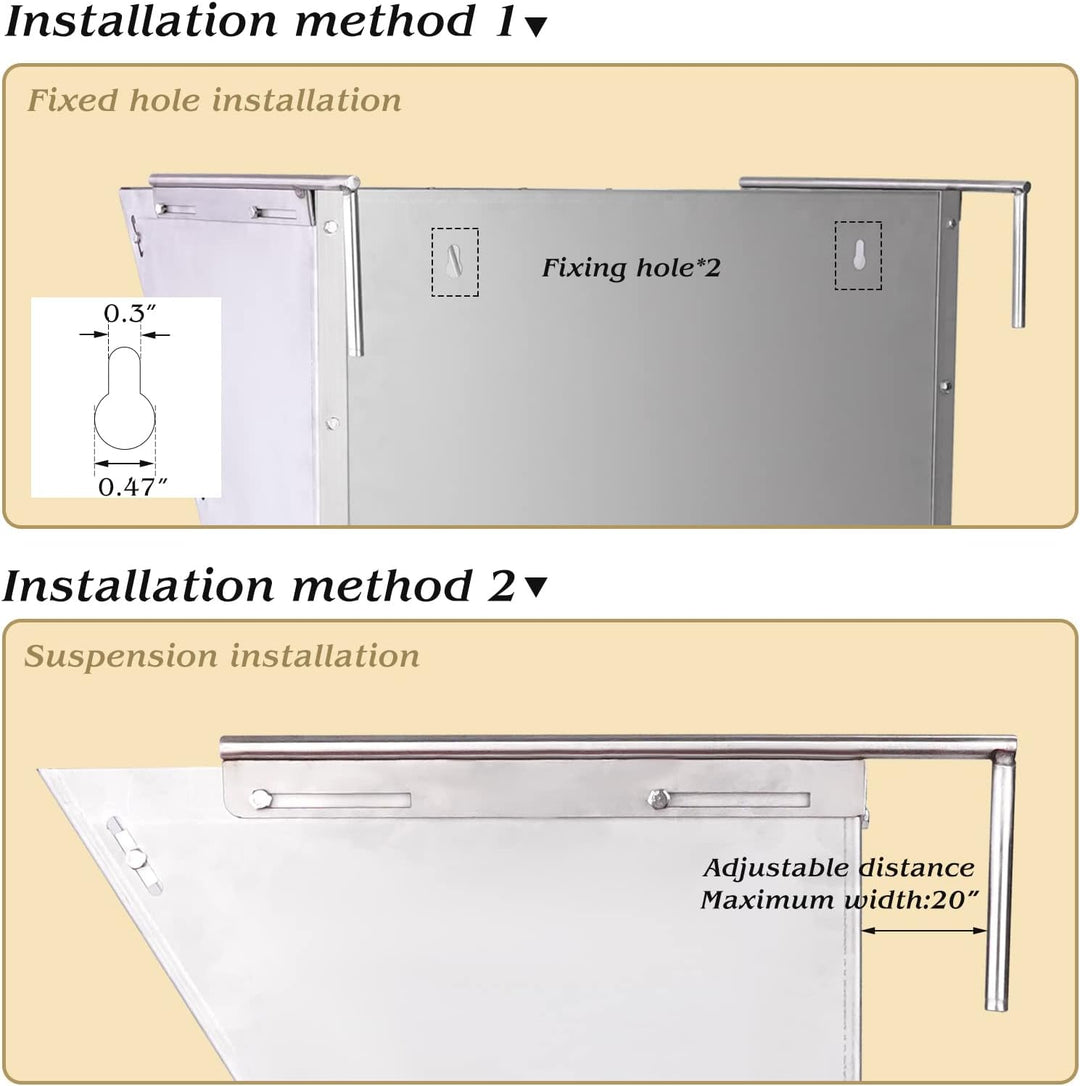 Installation method 1▼

Fixed hole installation

Fixing hole*2

0.3″

0.47″

Installation method 2▼

Suspension installation

Adjustable distance
Maximum width:20″