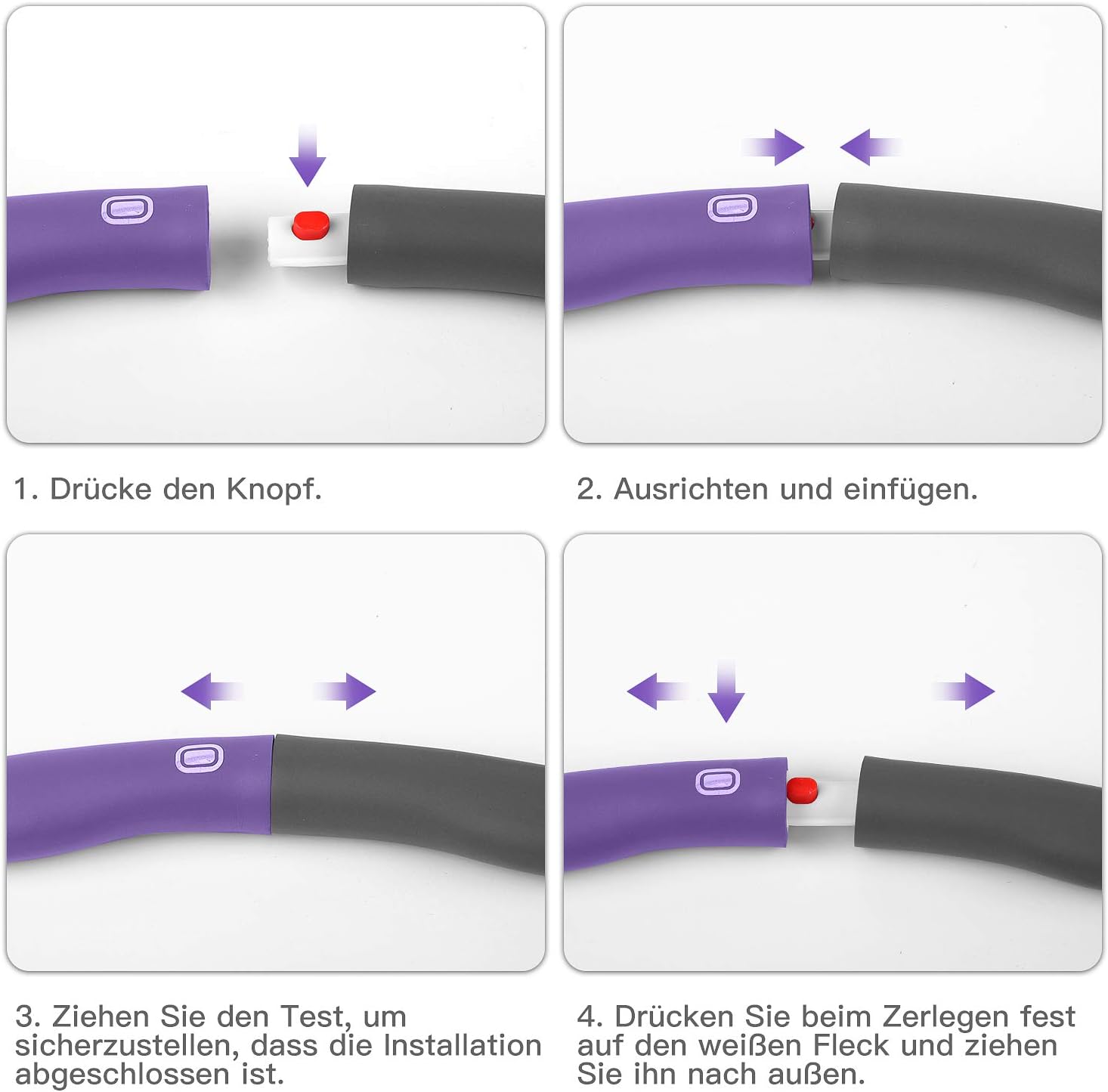 1. Drücke den Knopf.

2. Ausrichten und einfügen.

3. Ziehen Sie den Test, um sicherzustellen, dass die Installation abgeschlossen ist.

4. Drücken Sie beim Zerlegen fest auf den weißen Fleck und ziehen Sie ihn nach außen.