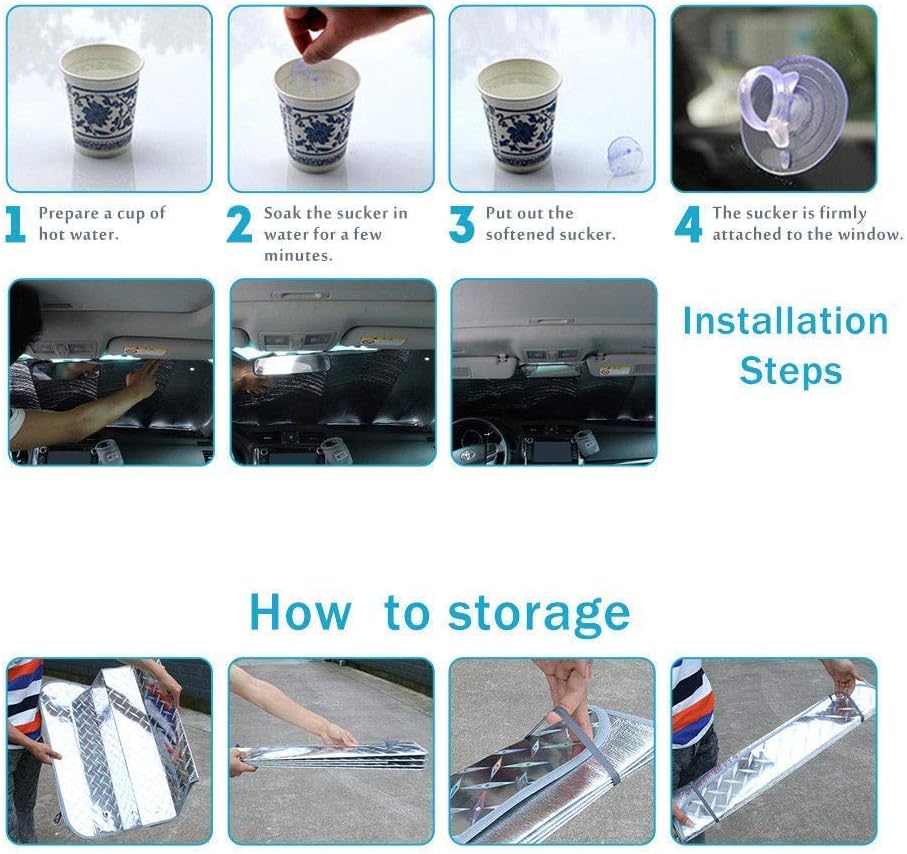 1 Prepare a cup of hot water.

2 Soak the sucker in water for a few minutes.

3 Put out the softened sucker.

4 The sucker is firmly attached to the window.

Installation Steps

How to storage