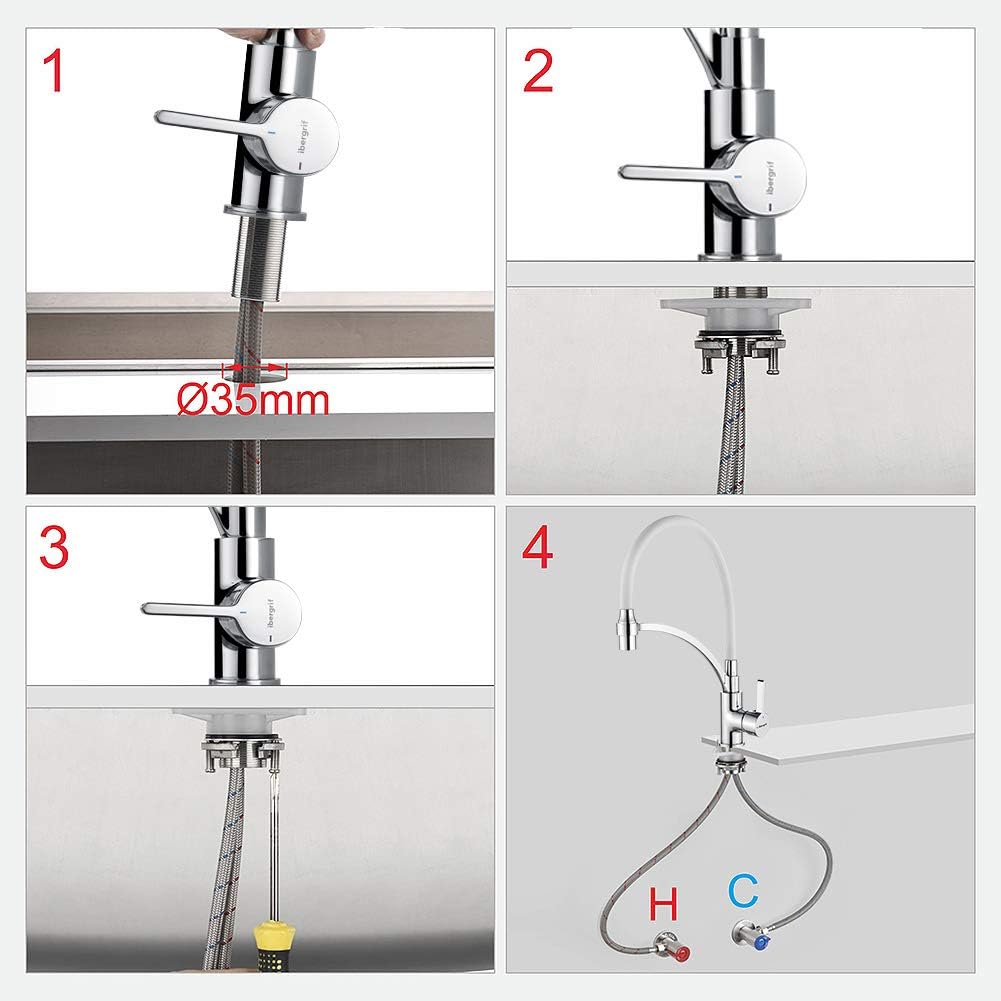 1

ibergrif

Ø35mm

2

ibergrif

3

ibergrif

4

H

C