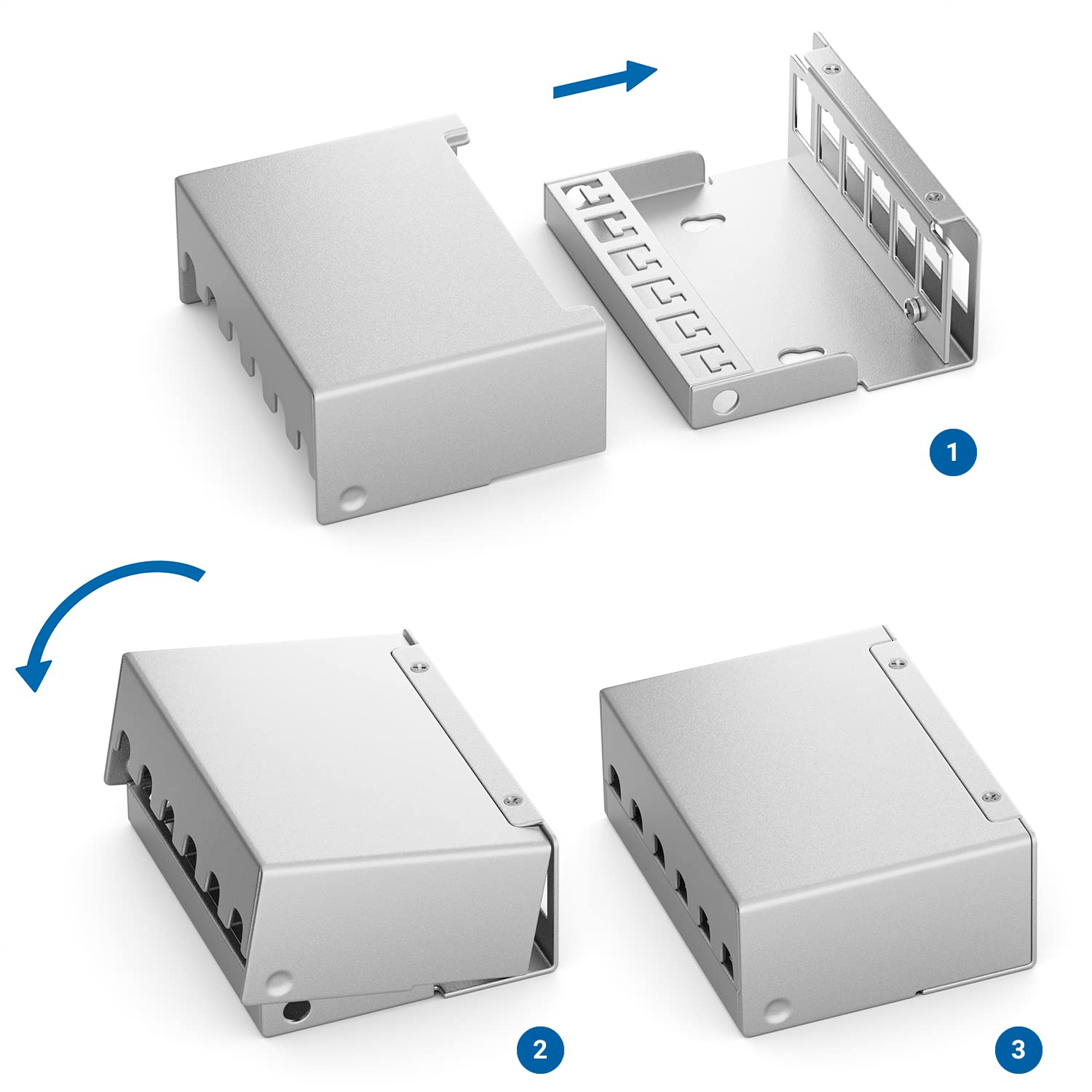 1

2

3