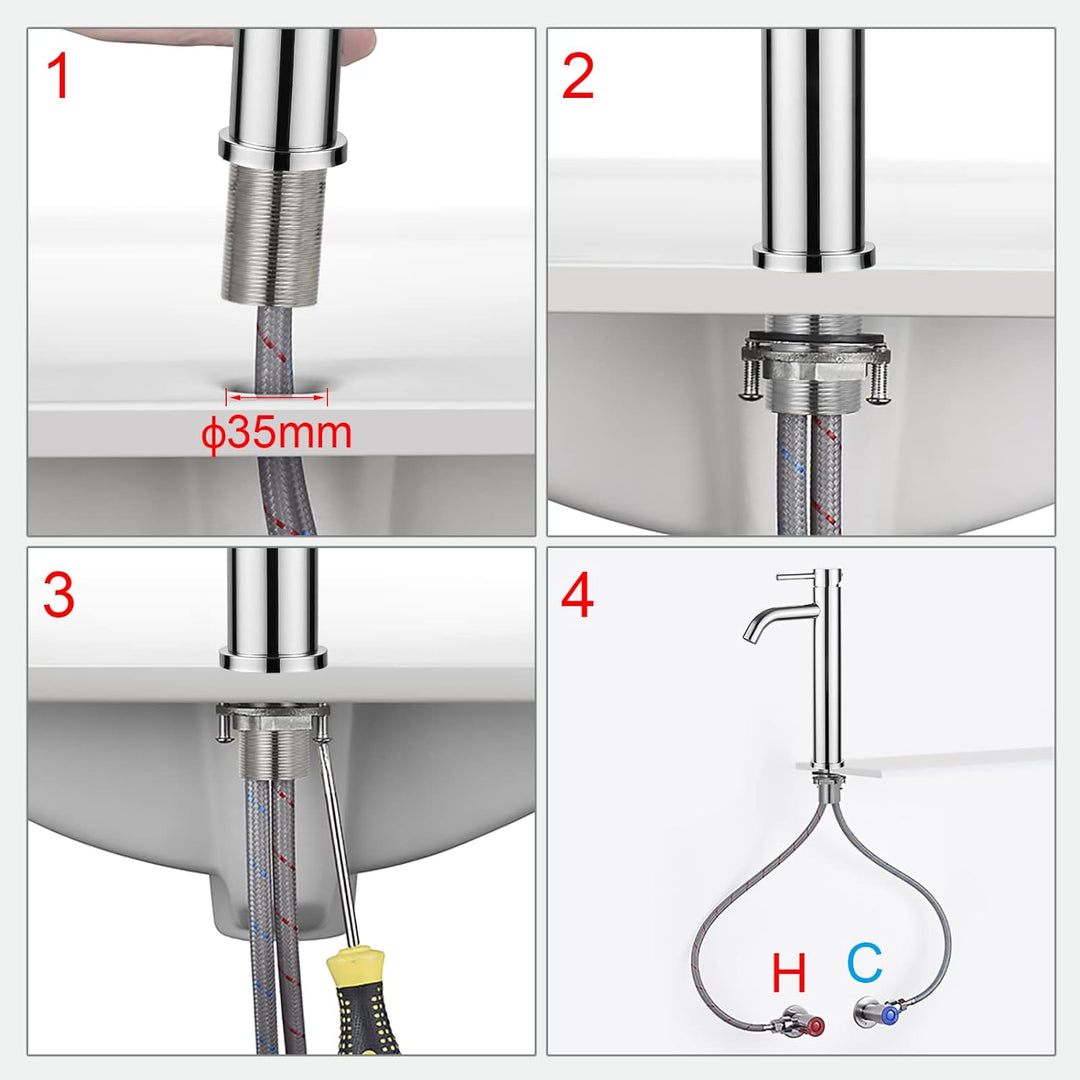 1

ϕ35mm

2

3

4

H C